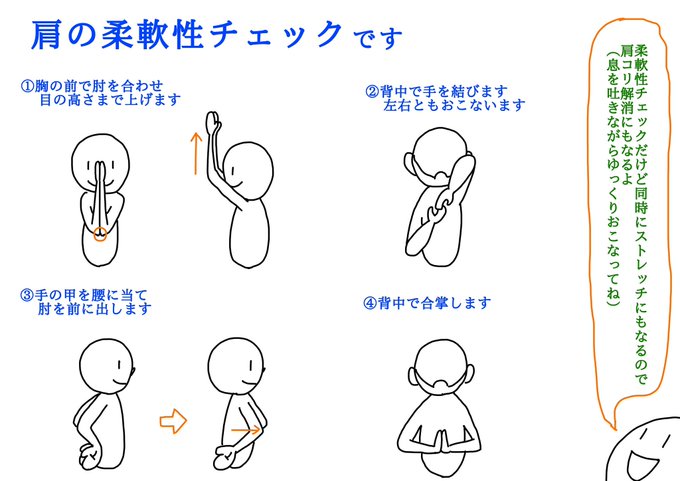 肩の柔軟性チェックです

①胸の前で肘を合わせ
目の高さまで上げます

②背中で手を結びます
左右ともおこないます

③手の甲を腰に当て
肘を前に出します

④背中で合掌します

柔軟性チェックだけど同時にストレッチにもなるので
肩コリ解消にもなるよ
(息を吐きながらゆっくりおこなってね)