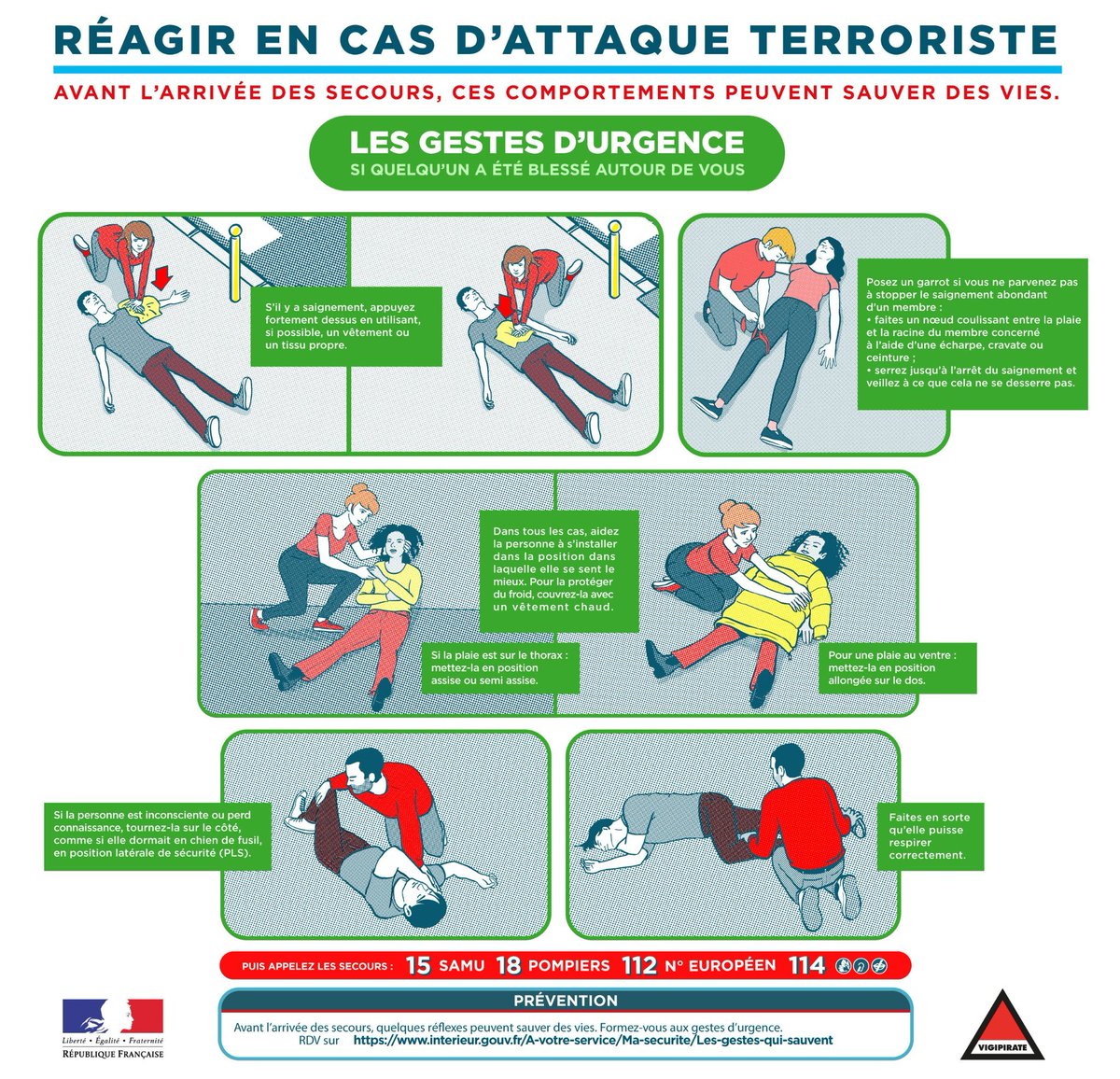 RÉAGIR EN CAS D'ATTAQUE TERRORISTE

AVANT L'ARRIVÉE DES SECOURS, CES COMPORTEMENTS PEUVENT SAUVER DES VIES.

LES GESTES D'URGENCE
SI QUELQU'UN A ÉTÉ BLESSÉ AUTOUR DE VOUS

S'il y a saignement, appuyez fortement dessus en utilisant, si possible, un vêtement ou un tissu propre.

Posez un garrot si vous ne parvenez pas à stopper le saignement abondant d'un membre :
• faites un nœud coulissant entre la plaie et la racine du membre concerné à l'aide d'une écharpe, cravate ou ceinture ;
• serrez jusqu'à l'arrêt du saignement et veillez à ce que cela ne se desserre pas.

Dans tous les cas, aidez la personne à s'installer dans la position dans laquelle elle se sent le mieux. Pour la protéger du froid, couvrez-la avec un vêtement chaud.

Si la plaie est sur le thorax : mettez-la en position assise ou semi assise.

Pour une plaie au ventre : mettez-la en position allongée sur le dos.

Si la personne est inconsciente ou perd connaissance, tournez-la sur le côté, comme si elle dormait en chien de fusil, en position latérale de sécurité (PLS).

Faites en sorte qu'elle puisse respirer correctement.

PUIS APPELEZ LES SECOURS : 15 SAMU 18 POMPIERS 112 N° EUROPÉEN 114

PRÉVENTION
Avant l'arrivée des secours, quelques réflexes peuvent sauver des vies. Formez-vous aux gestes d'urgence.
RDV sur https://www.interieur.gouv.fr/A-votre-service/Ma-securite/Les-gestes-qui-sauvent

Liberté • Égalité • Fraternité
RÉPUBLIQUE FRANÇAISE

VIGIPIRATE