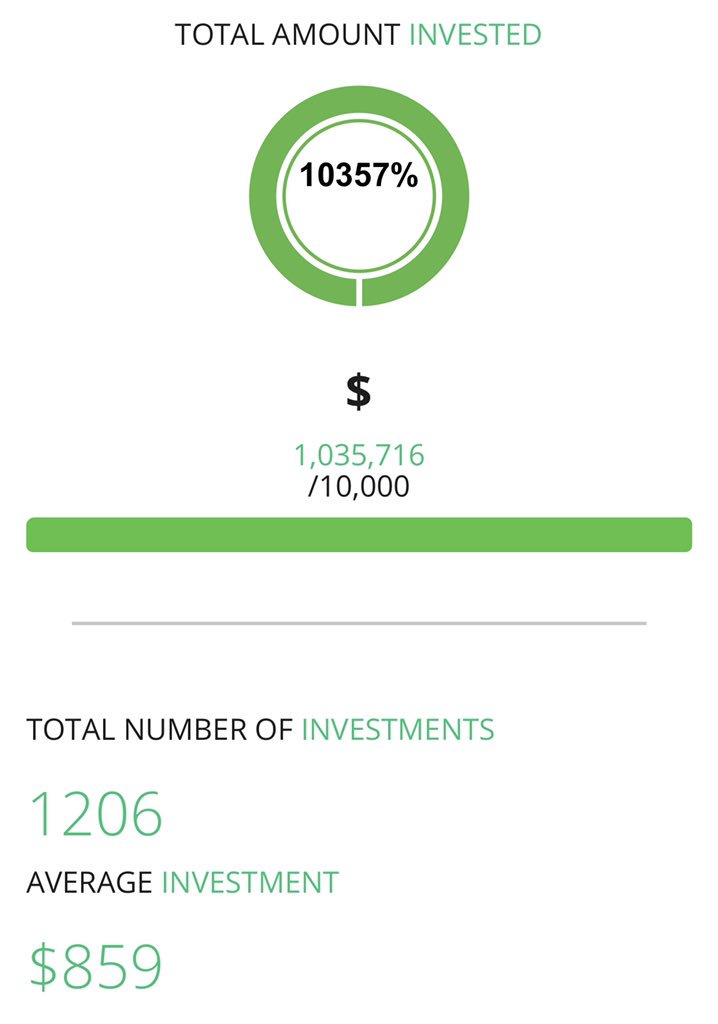 TOTAL AMOUNT INVESTED

10357%

$

1,035,716
/10,000

TOTAL NUMBER OF INVESTMENTS

1206

AVERAGE INVESTMENT

$859