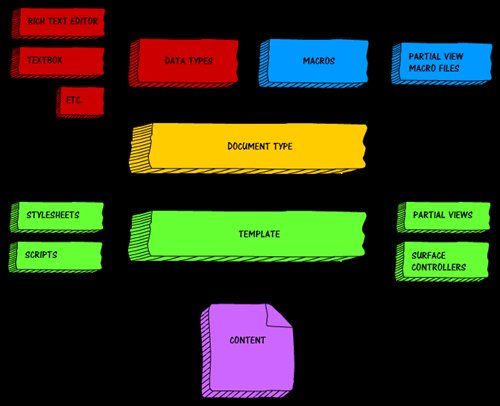 RICH TEXT EDITOR

TEXTBOX

ETC.

DATA TYPES

MACROS

PARTIAL VIEW MACRO FILES

DOCUMENT TYPE

STYLESHEETS

SCRIPTS

TEMPLATE

PARTIAL VIEWS

SURFACE CONTROLLERS

CONTENT