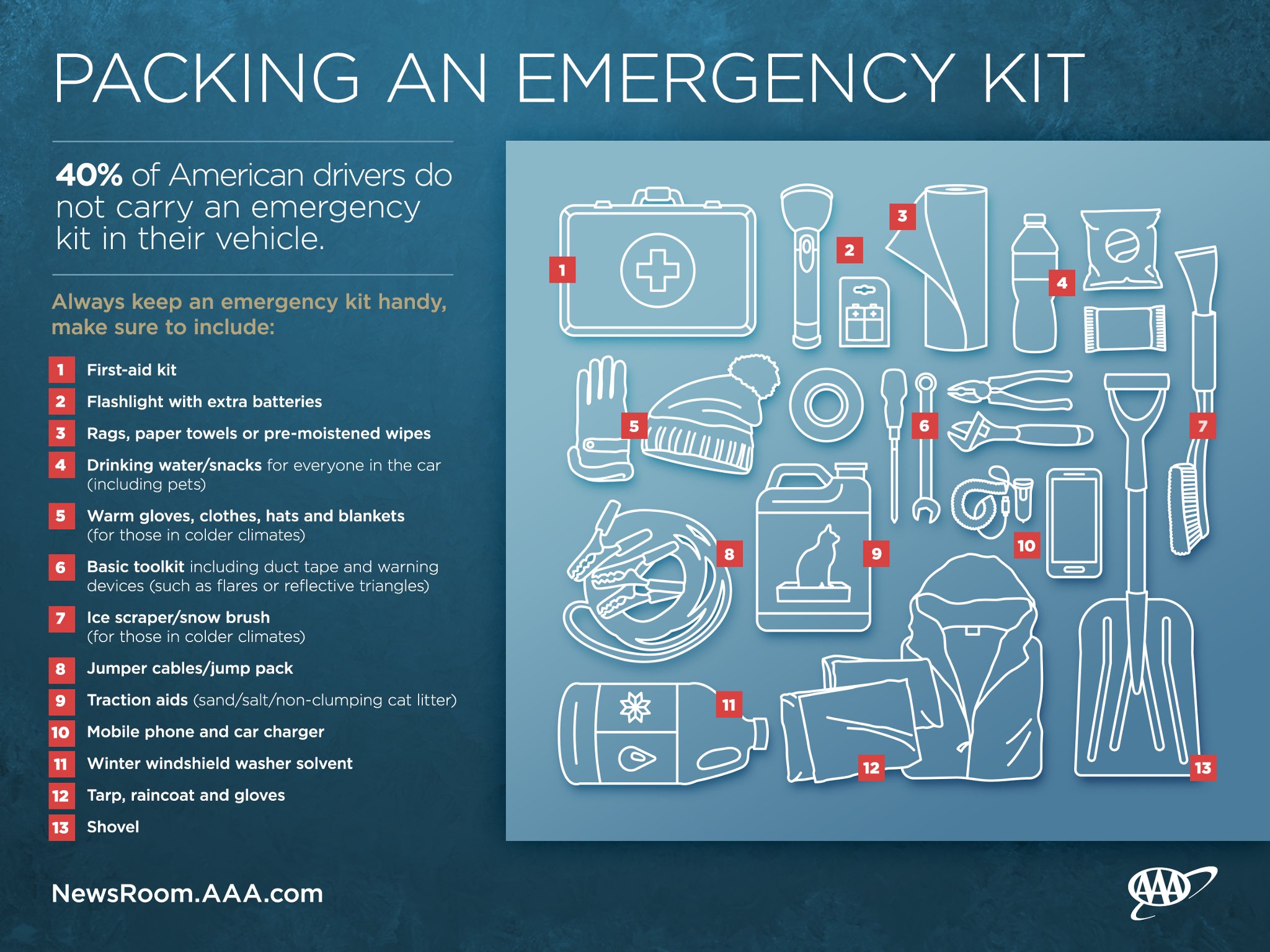 PACKING AN EMERGENCY KIT

40% of American drivers do not carry an emergency kit in their vehicle.

Always keep an emergency kit handy, make sure to include:

1 First-aid kit
2 Flashlight with extra batteries
3 Rags, paper towels or pre-moistened wipes
4 Drinking water/snacks for everyone in the car (including pets)
5 Warm gloves, clothes, hats and blankets (for those in colder climates)
6 Basic toolkit including duct tape and warning devices (such as flares or reflective triangles)
7 Ice scraper/snow brush (for those in colder climates)
8 Jumper cables/jump pack
9 Traction aids (sand/salt/non-clumping cat litter)
10 Mobile phone and car charger
11 Winter windshield washer solvent
12 Tarp, raincoat and gloves
13 Shovel

NewsRoom.AAA.com

1 2 3 4 5 6 7 8 9 10 11 12 13

AAA