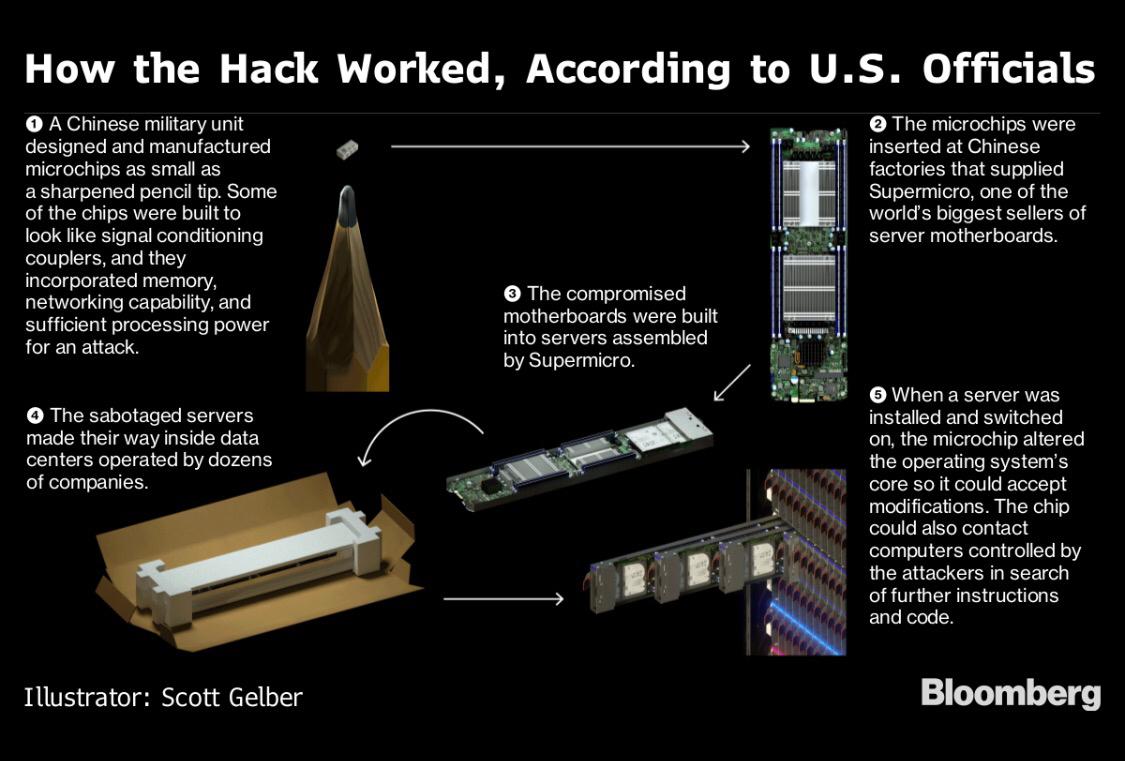 How the Hack Worked, According to U.S. Officials

❶ A Chinese military unit designed and manufactured microchips as small as a sharpened pencil tip. Some of the chips were built to look like signal conditioning couplers, and they incorporated memory, networking capability, and sufficient processing power for an attack.

❷ The microchips were inserted at Chinese factories that supplied Supermicro, one of the world's biggest sellers of server motherboards.

❸ The compromised motherboards were built into servers assembled by Supermicro.

❹ The sabotaged servers made their way inside data centers operated by dozens of companies.

❺ When a server was installed and switched on, the microchip altered the operating system's core so it could accept modifications. The chip could also contact computers controlled by the attackers in search of further instructions and code.

Illustrator: Scott Gelber

Bloomberg