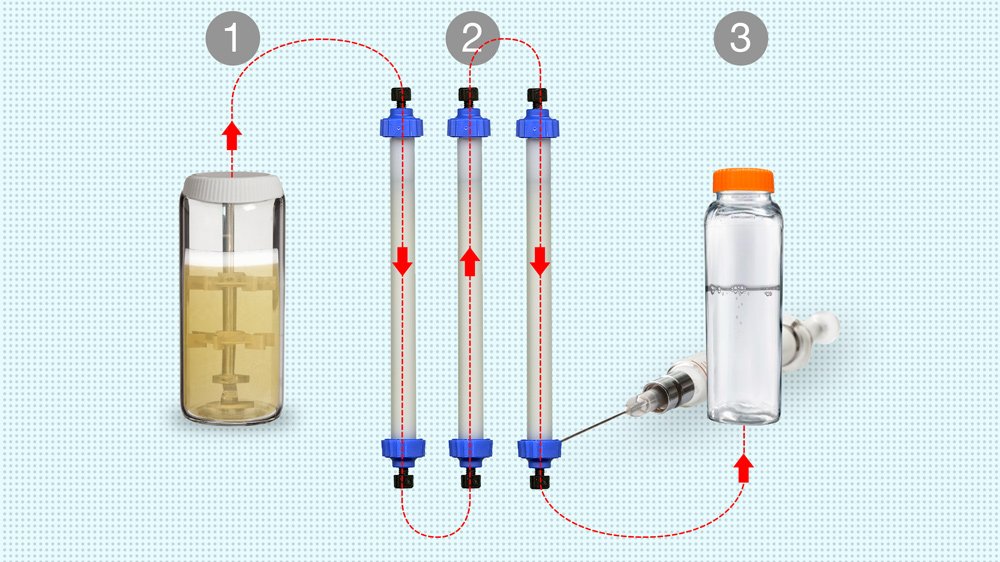 1
2
3