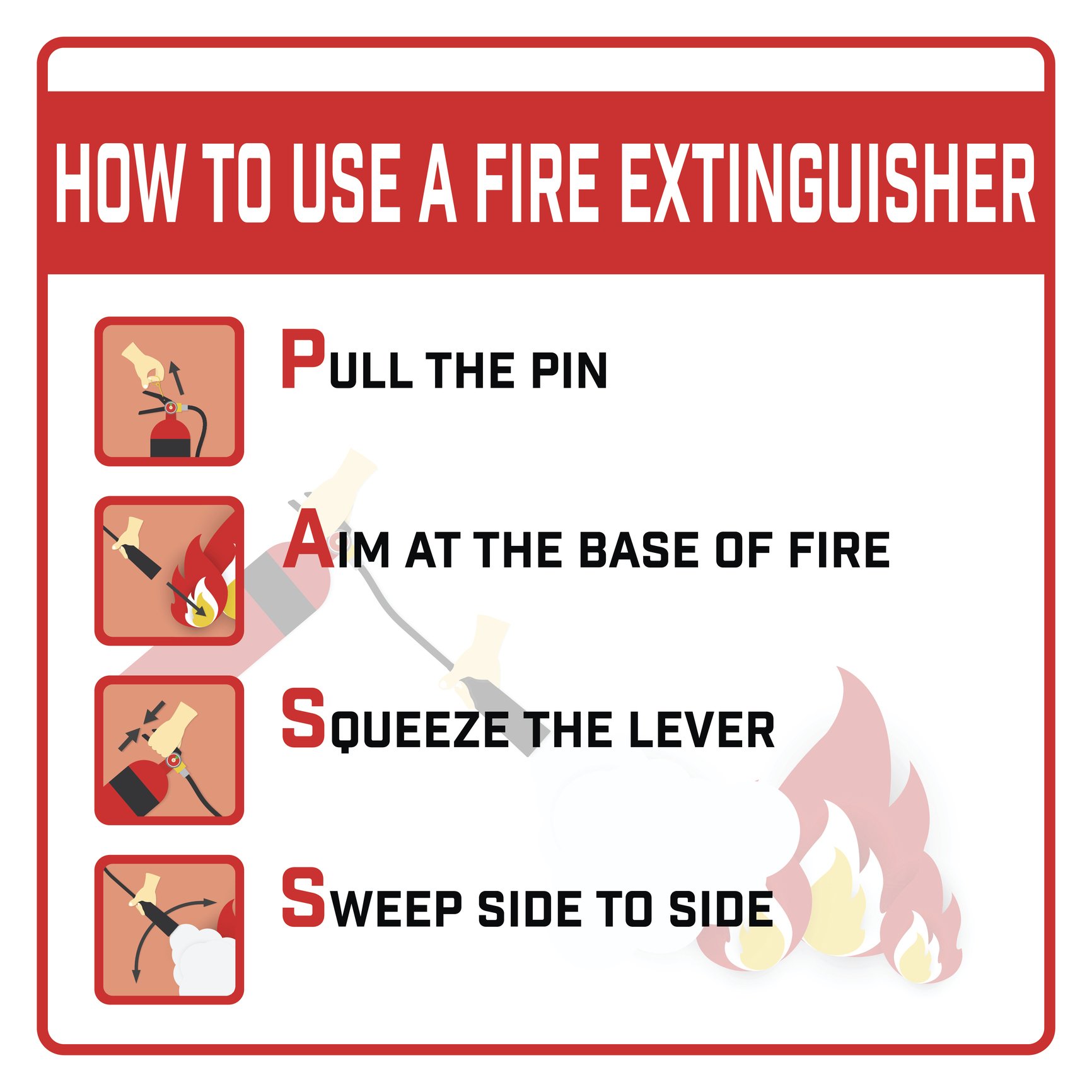 HOW TO USE A FIRE EXTINGUISHER

PULL THE PIN

AIM AT THE BASE OF FIRE

SQUEEZE THE LEVER

SWEEP SIDE TO SIDE