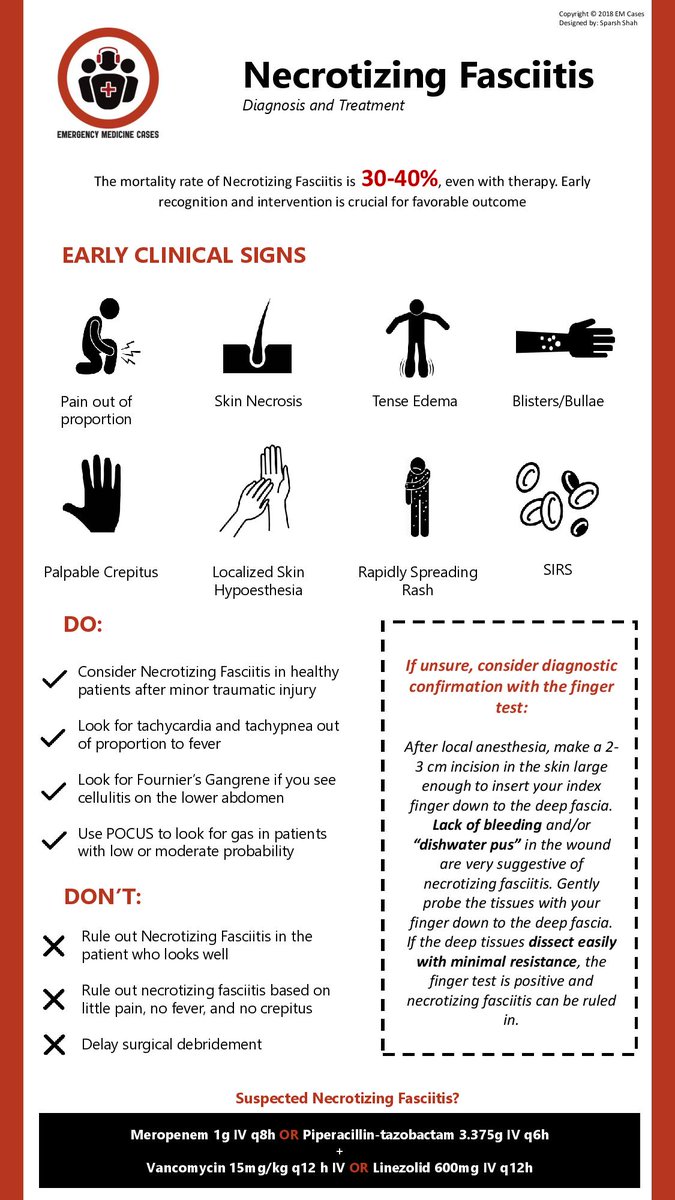 Copyright © 2018 EM Cases
Designed by: Sparsh Shah

EMERGENCY MEDICINE CASES

Necrotizing Fasciitis
Diagnosis and Treatment

The mortality rate of Necrotizing Fasciitis is 30-40%, even with therapy. Early recognition and intervention is crucial for favorable outcome

EARLY CLINICAL SIGNS

Pain out of proportion

Skin Necrosis

Tense Edema

Blisters/Bullae

Palpable Crepitus

Localized Skin Hypoesthesia

Rapidly Spreading Rash

SIRS

DO:

Consider Necrotizing Fasciitis in healthy patients after minor traumatic injury

Look for tachycardia and tachypnea out of proportion to fever

Look for Fournier's Gangrene if you see cellulitis on the lower abdomen

Use POCUS to look for gas in patients with low or moderate probability

DON'T:

Rule out Necrotizing Fasciitis in the patient who looks well

Rule out necrotizing fasciitis based on little pain, no fever, and no crepitus

Delay surgical debridement

If unsure, consider diagnostic confirmation with the finger test:

After local anesthesia, make a 2-3 cm incision in the skin large enough to insert your index finger down to the deep fascia. Lack of bleeding and/or "dishwater pus" in the wound are very suggestive of necrotizing fasciitis. Gently probe the tissues with your finger down to the deep fascia. If the deep tissues dissect easily with minimal resistance, the finger test is positive and necrotizing fasciitis can be ruled in.

Suspected Necrotizing Fasciitis?

Meropenem 1g IV q8h OR Piperacillin-tazobactam 3.375g IV q6h
+
Vancomycin 15mg/kg q12 h IV OR Linezolid 600mg IV q12h