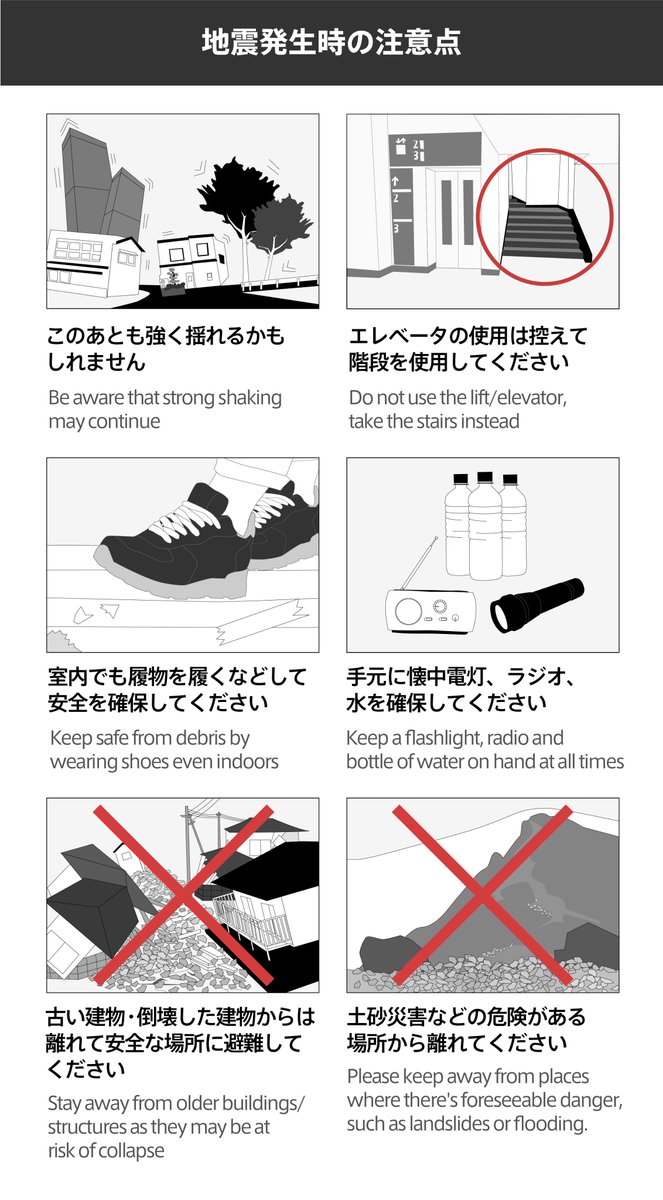 地震発生時の注意点

2
3
2
3

このあとも強く揺れるかもしれません

Be aware that strong shaking may continue

エレベータの使用は控えて階段を使用してください

Do not use the lift/elevator, take the stairs instead

室内でも履物を履くなどして安全を確保してください

Keep safe from debris by wearing shoes even indoors

手元に懐中電灯、ラジオ、水を確保してください

Keep a flashlight, radio and bottle of water on hand at all times

古い建物・倒壊した建物からは離れて安全な場所に避難してください

Stay away from older buildings/ structures as they may be at risk of collapse

土砂災害などの危険がある場所から離れてください

Please keep away from places where there's foreseeable danger, such as landslides or flooding.