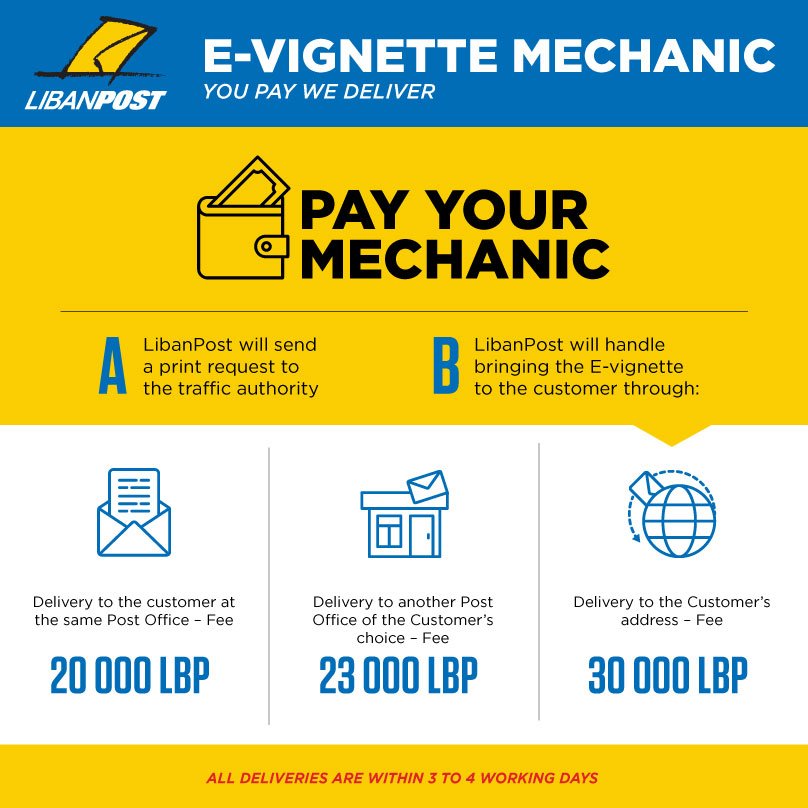 LIBANPOST

E-VIGNETTE MECHANIC
YOU PAY WE DELIVER

PAY YOUR MECHANIC

A LibanPost will send a print request to the traffic authority

B LibanPost will handle bringing the E-vignette to the customer through:

Delivery to the customer at the same Post Office – Fee
20 000 LBP

Delivery to another Post Office of the Customer's choice – Fee
23 000 LBP

Delivery to the Customer's address – Fee
30 000 LBP

ALL DELIVERIES ARE WITHIN 3 TO 4 WORKING DAYS