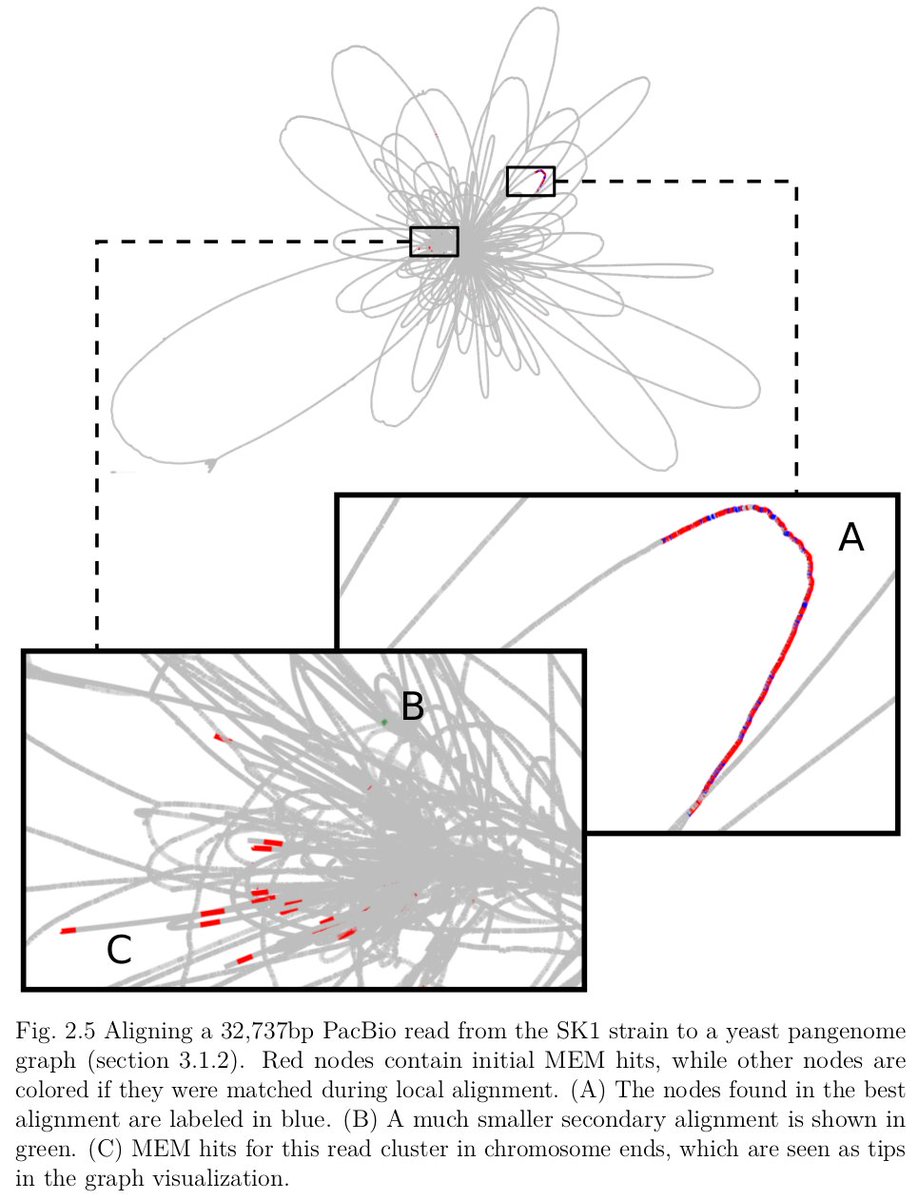 A

B

C

Fig. 2.5 Aligning a 32,737bp PacBio read from the SK1 strain to a yeast pangenome graph (section 3.1.2). Red nodes contain initial MEM hits, while other nodes are colored if they were matched during local alignment. (A) The nodes found in the best alignment are labeled in blue. (B) A much smaller secondary alignment is shown in green. (C) MEM hits for this read cluster in chromosome ends, which are seen as tips in the graph visualization.