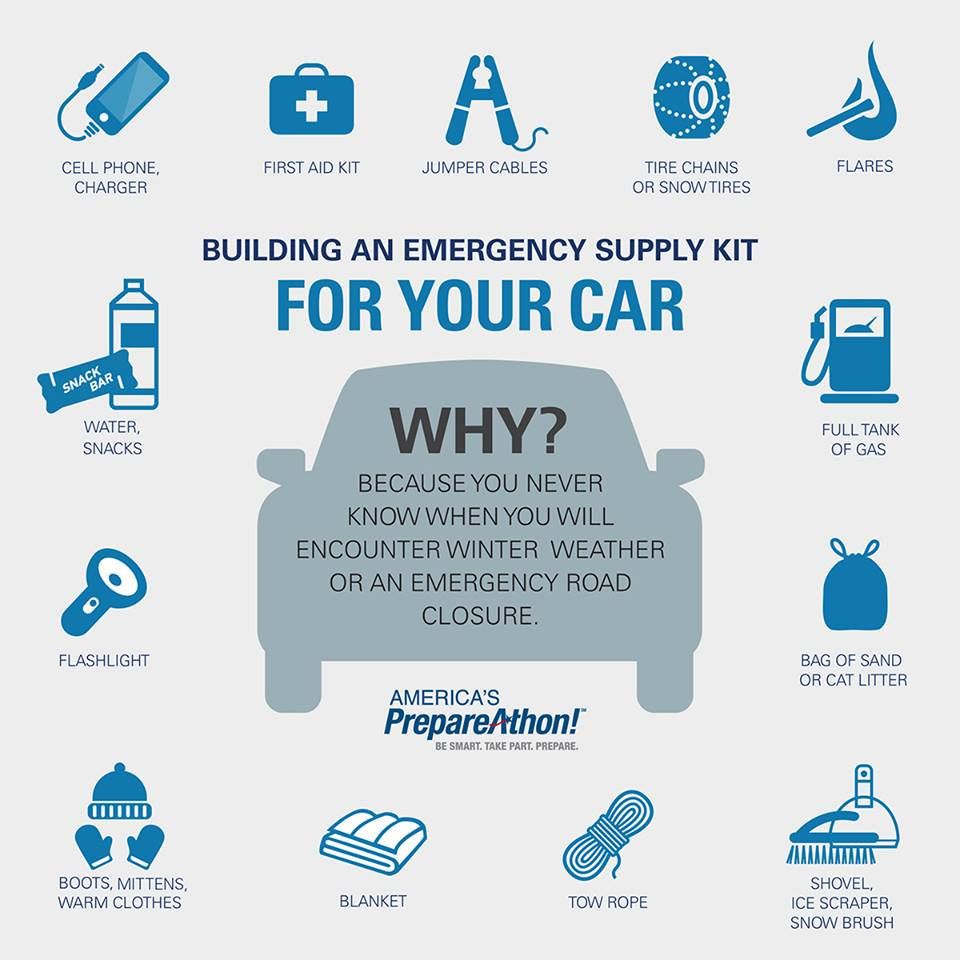 CELL PHONE, CHARGER

FIRST AID KIT

JUMPER CABLES

TIRE CHAINS OR SNOW TIRES

FLARES

BUILDING AN EMERGENCY SUPPLY KIT

FOR YOUR CAR

SNACK BAR

WATER, SNACKS

FULL TANK OF GAS

WHY?

BECAUSE YOU NEVER KNOW WHEN YOU WILL ENCOUNTER WINTER WEATHER OR AN EMERGENCY ROAD CLOSURE.

FLASHLIGHT

BAG OF SAND OR CAT LITTER

AMERICA'S PrepareAthon!

BE SMART. TAKE PART. PREPARE.

BOOTS, MITTENS, WARM CLOTHES

BLANKET

TOW ROPE

SHOVEL, ICE SCRAPER, SNOW BRUSH