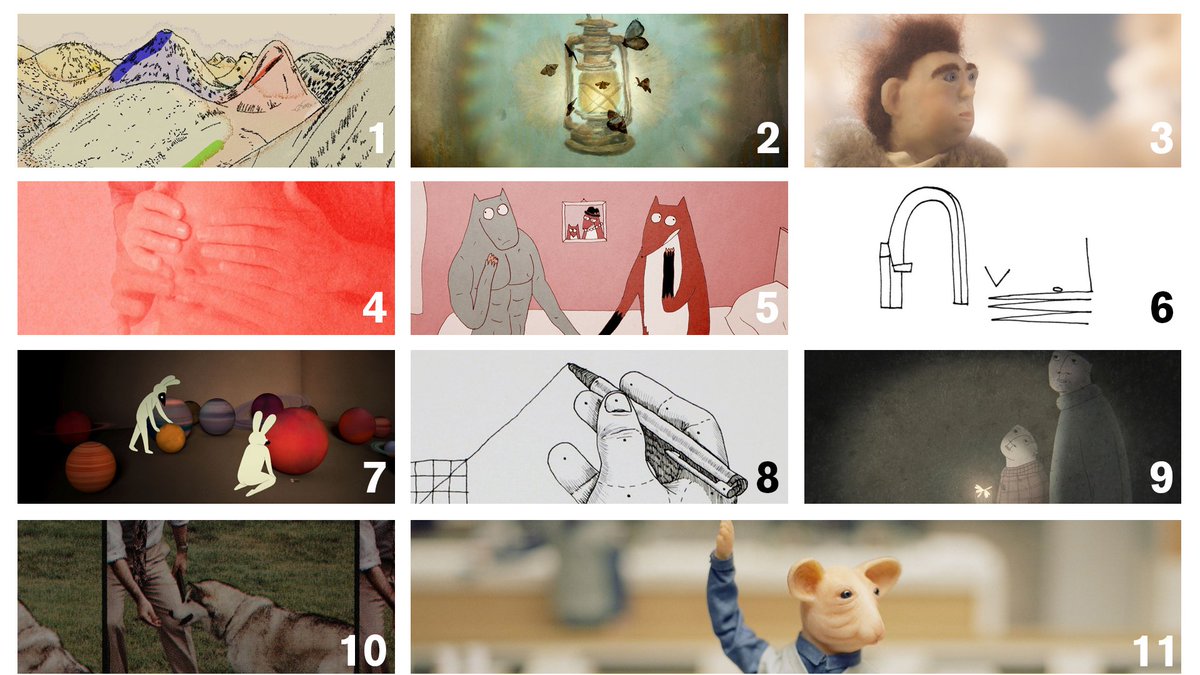 1
2
3
4
5
6
7
8
9
10
11