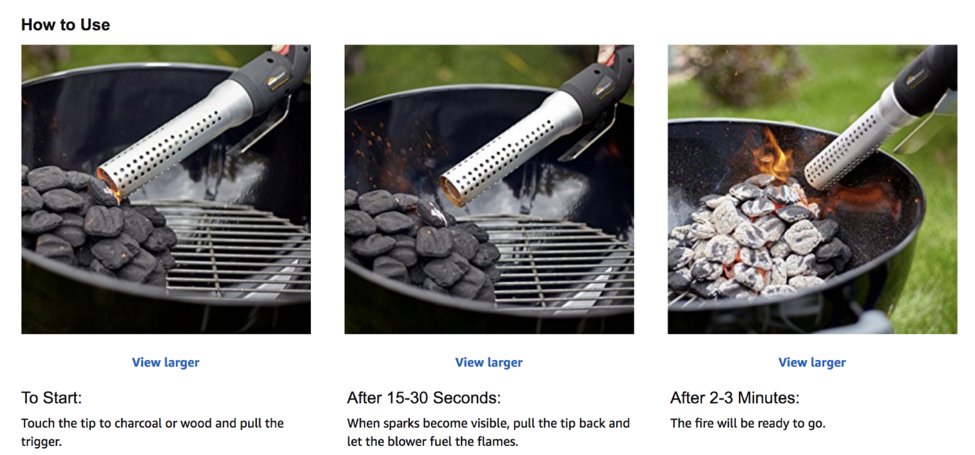 How to Use

View larger

To Start:

Touch the tip to charcoal or wood and pull the trigger.

View larger

After 15-30 Seconds:

When sparks become visible, pull the tip back and let the blower fuel the flames.

View larger

After 2-3 Minutes:

The fire will be ready to go.