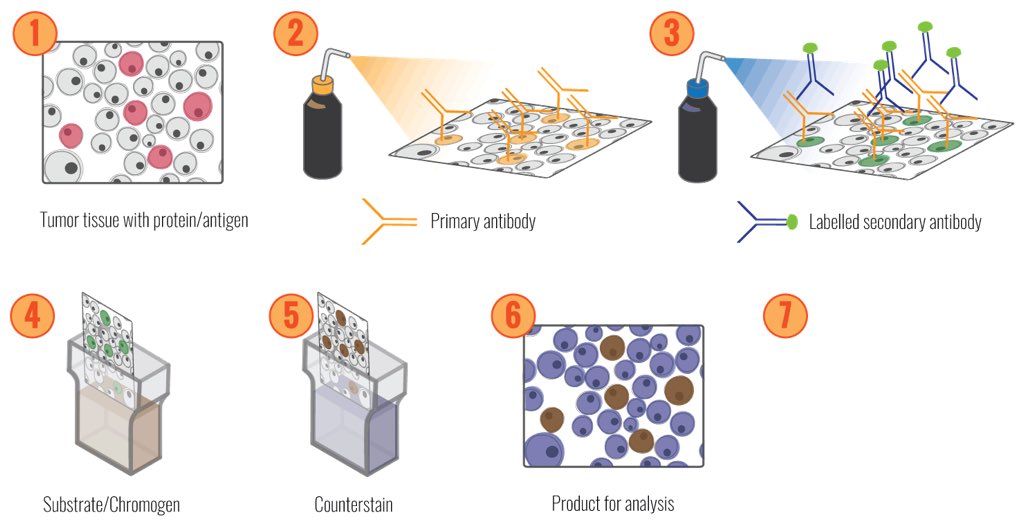 1

Tumor tissue with protein/antigen

2

Primary antibody

3

Labelled secondary antibody

4

Substrate/Chromogen

5

Counterstain

6

Product for analysis

7