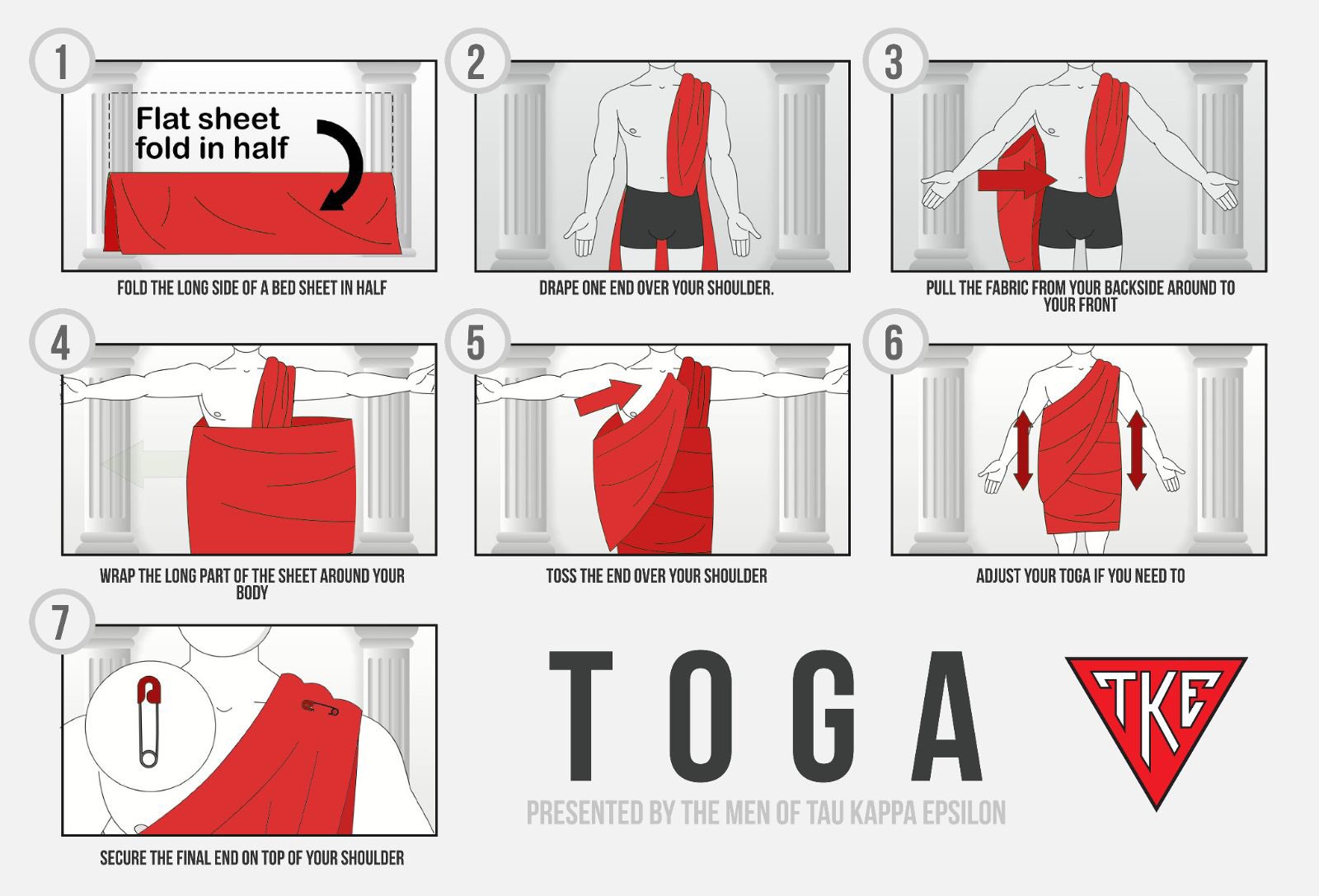 1

Flat sheet fold in half

FOLD THE LONG SIDE OF A BED SHEET IN HALF

2

DRAPE ONE END OVER YOUR SHOULDER.

3

PULL THE FABRIC FROM YOUR BACKSIDE AROUND TO YOUR FRONT

4

WRAP THE LONG PART OF THE SHEET AROUND YOUR BODY

5

TOSS THE END OVER YOUR SHOULDER

6

ADJUST YOUR TOGA IF YOU NEED TO

7

SECURE THE FINAL END ON TOP OF YOUR SHOULDER

TOGA

PRESENTED BY THE MEN OF TAU KAPPA EPSILON

TKE