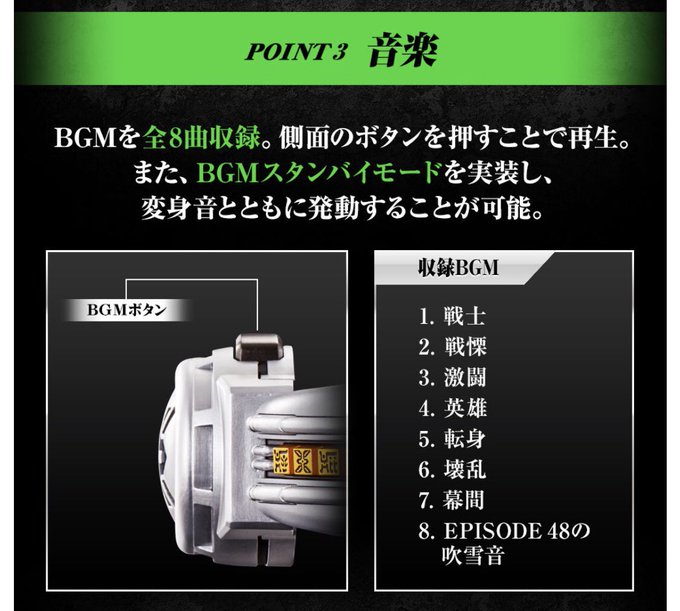 POINT 3 音楽

BGMを全8曲収録。側面のボタンを押すことで再生。
また、BGMスタンバイモードを実装し、
変身音とともに発動することが可能。

BGMボタン

収録BGM

1. 戦士
2. 戦慄
3. 激闘
4. 英雄
5. 転身
6. 壊乱
7. 幕間
8. EPISODE 48の吹雪音