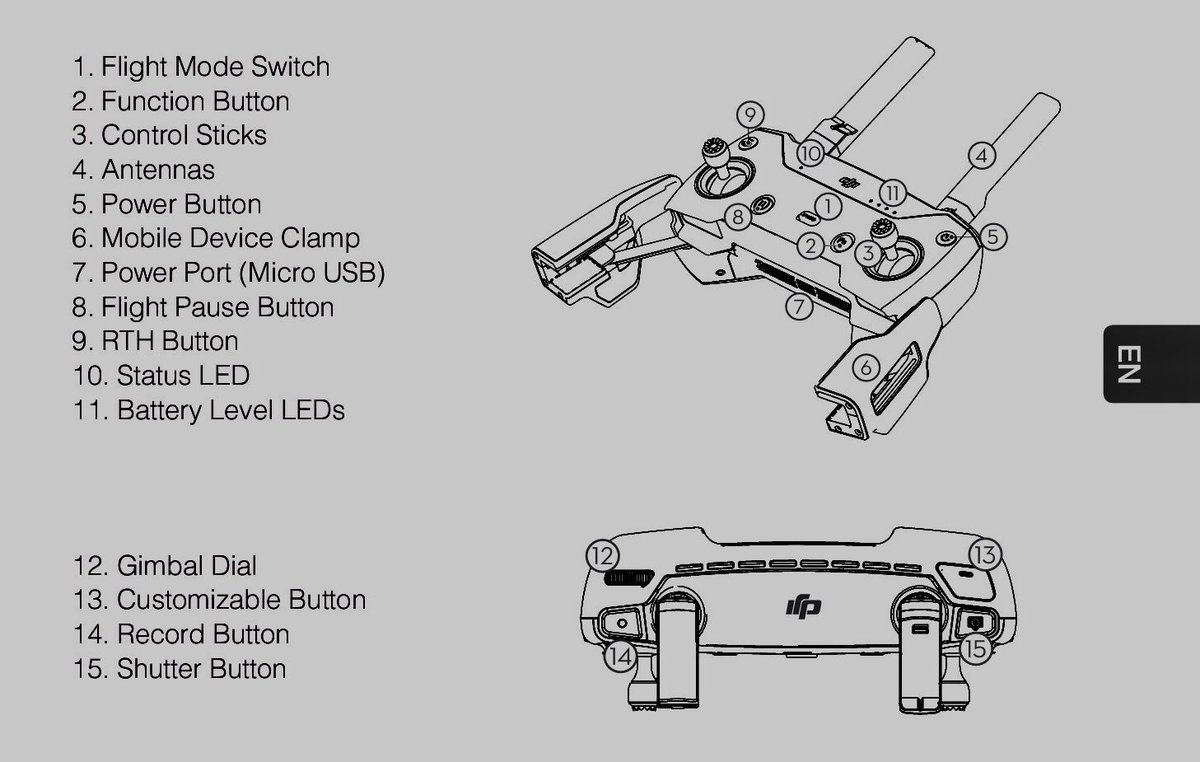 1. Flight Mode Switch
2. Function Button
3. Control Sticks
4. Antennas
5. Power Button
6. Mobile Device Clamp
7. Power Port (Micro USB)
8. Flight Pause Button
9. RTH Button
10. Status LED
11. Battery Level LEDs

9
10
4
11
1
8
2
3
5
7
6

EN

12. Gimbal Dial
13. Customizable Button
14. Record Button
15. Shutter Button

12
13
14
15