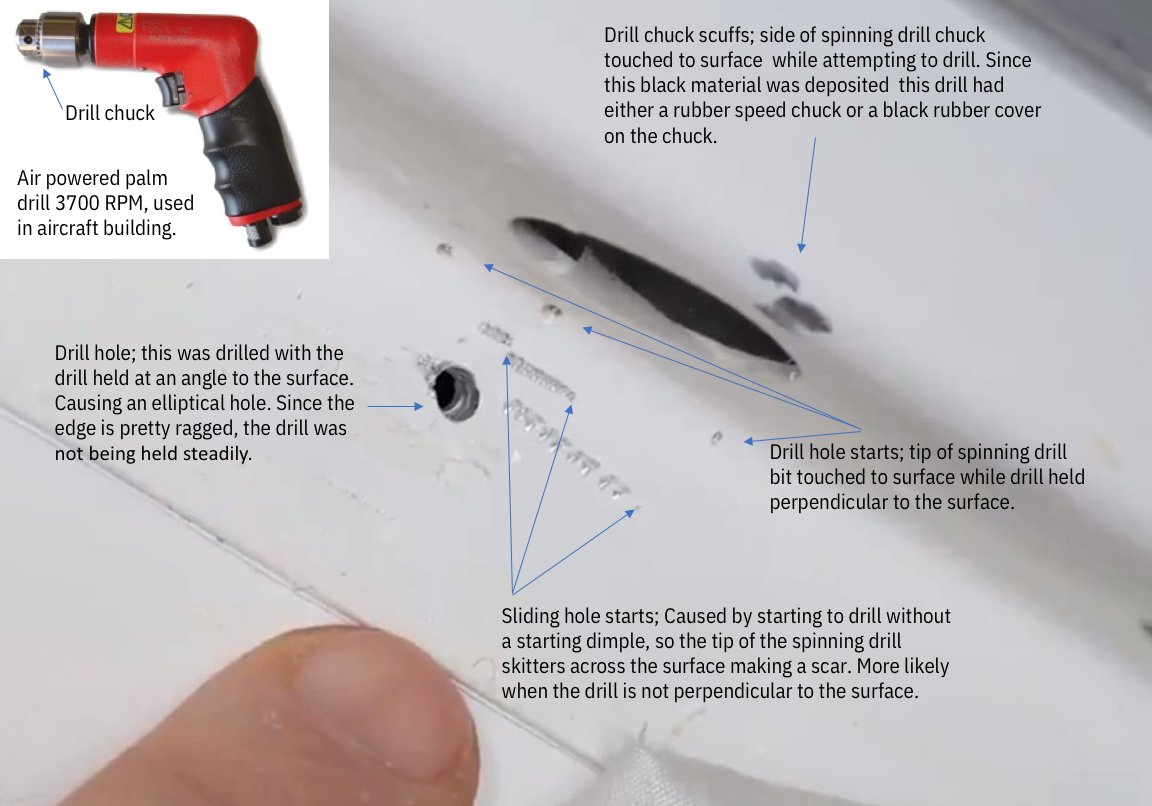 Drill chuck

Air powered palm drill 3700 RPM, used in aircraft building.

Drill chuck scuffs; side of spinning drill chuck touched to surface while attempting to drill. Since this black material was deposited this drill had either a rubber speed chuck or a black rubber cover on the chuck.

Drill hole; this was drilled with the drill held at an angle to the surface. Causing an elliptical hole. Since the edge is pretty ragged, the drill was not being held steadily.

Drill hole starts; tip of spinning drill bit touched to surface while drill held perpendicular to the surface.

Sliding hole starts; Caused by starting to drill without a starting dimple, so the tip of the spinning drill skitters across the surface making a scar. More likely when the drill is not perpendicular to the surface.