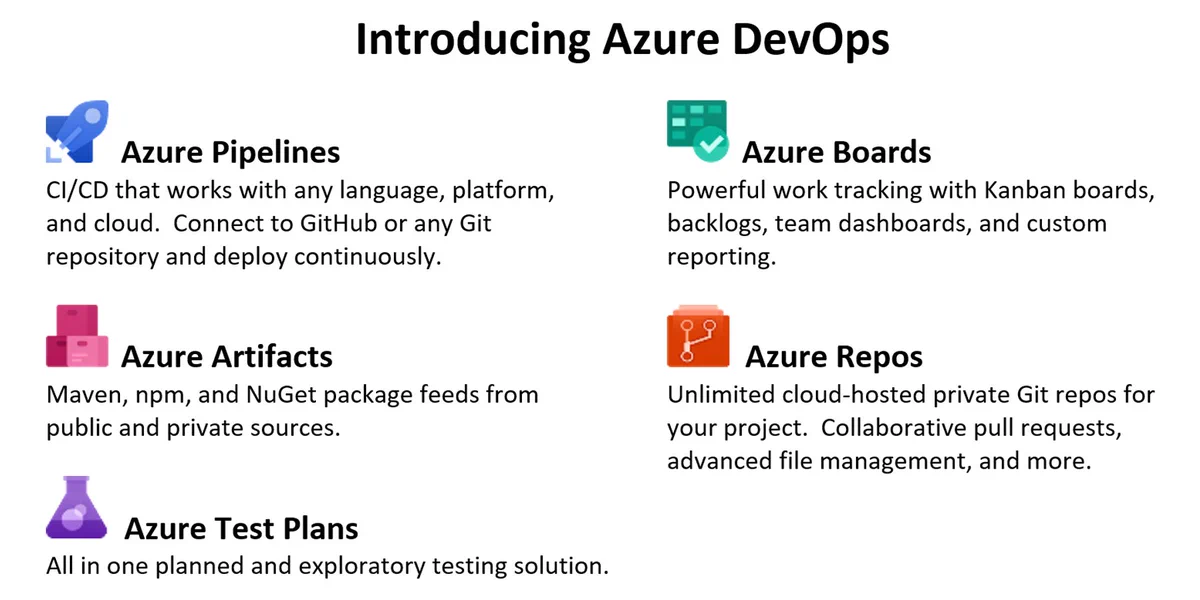 Introducing Azure DevOps

Azure Pipelines

CI/CD that works with any language, platform, and cloud.  Connect to GitHub or any Git repository and deploy continuously.

Azure Artifacts

Maven, npm, and NuGet package feeds from public and private sources.

Azure Test Plans

All in one planned and exploratory testing solution.

Azure Boards

Powerful work tracking with Kanban boards, backlogs, team dashboards, and custom reporting.

Azure Repos

Unlimited cloud-hosted private Git repos for your project.  Collaborative pull requests, advanced file management, and more.