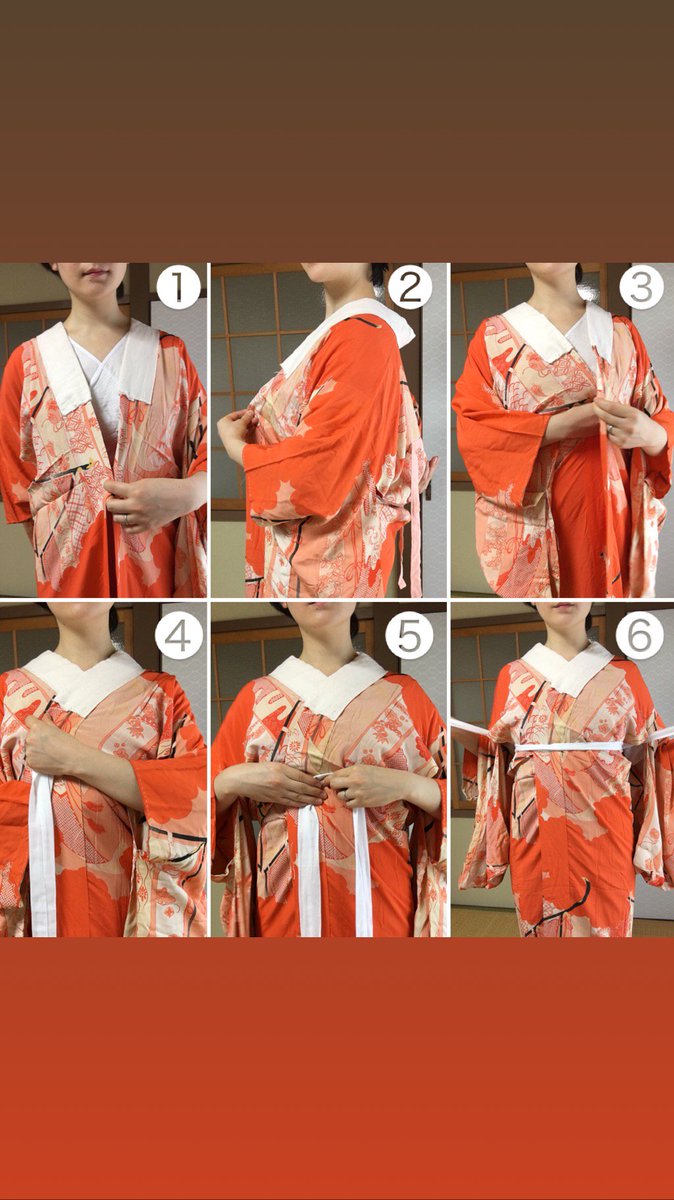 1
2
3
4
5
6