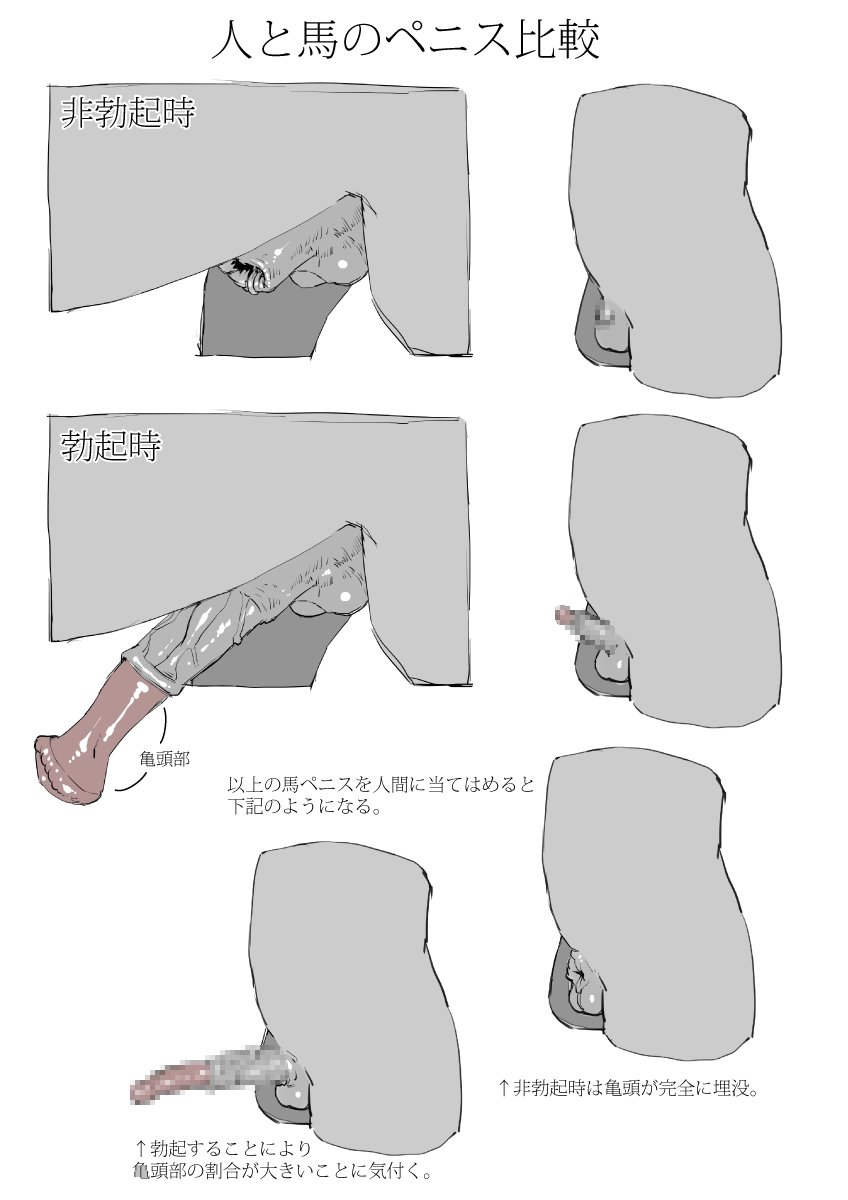 人と馬のペニス比較

非勃起時

勃起時

亀頭部

以上の馬ペニスを人間に当てはめると下記のようになる。

↑非勃起時は亀頭が完全に埋没。

↑勃起することにより
亀頭部の割合が大きいことに気付く。