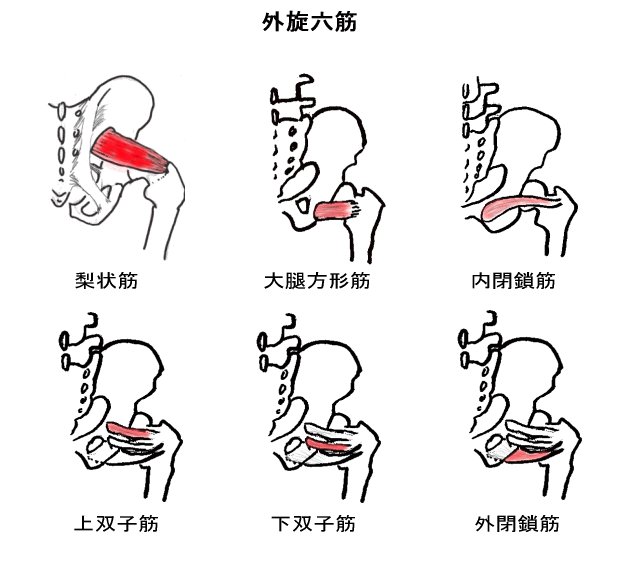 外旋六筋

梨状筋

大腿方形筋

内閉鎖筋

上双子筋

下双子筋

外閉鎖筋