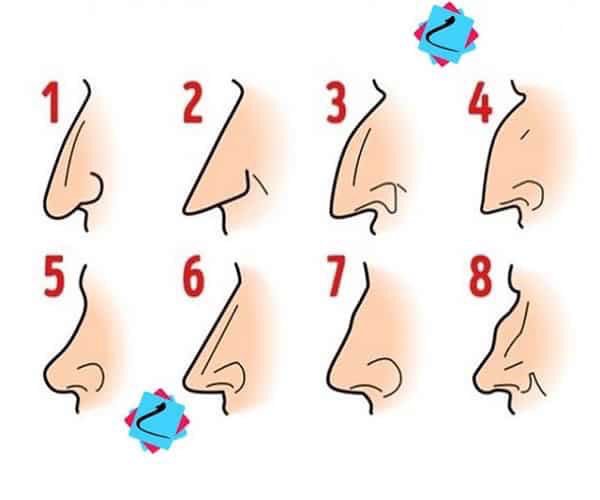 1 2 3 4
5 6 7 8