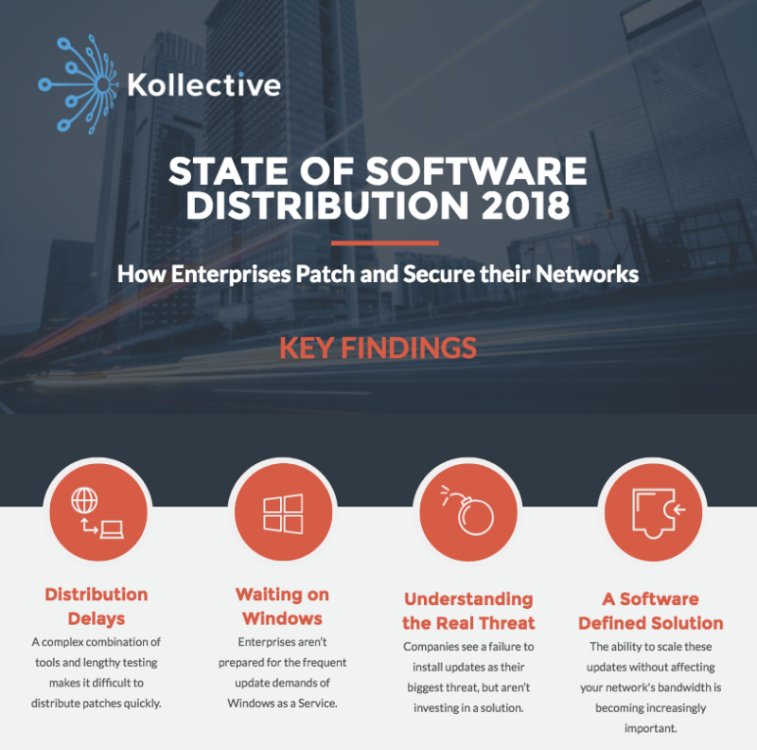 Kollective

STATE OF SOFTWARE DISTRIBUTION 2018

How Enterprises Patch and Secure their Networks

KEY FINDINGS

Distribution Delays
A complex combination of tools and lengthy testing makes it difficult to distribute patches quickly.

Waiting on Windows
Enterprises aren't prepared for the frequent update demands of Windows as a Service.

Understanding the Real Threat
Companies see a failure to install updates as their biggest threat, but aren't investing in a solution.

A Software Defined Solution
The ability to scale these updates without affecting your network's bandwidth is becoming increasingly important.