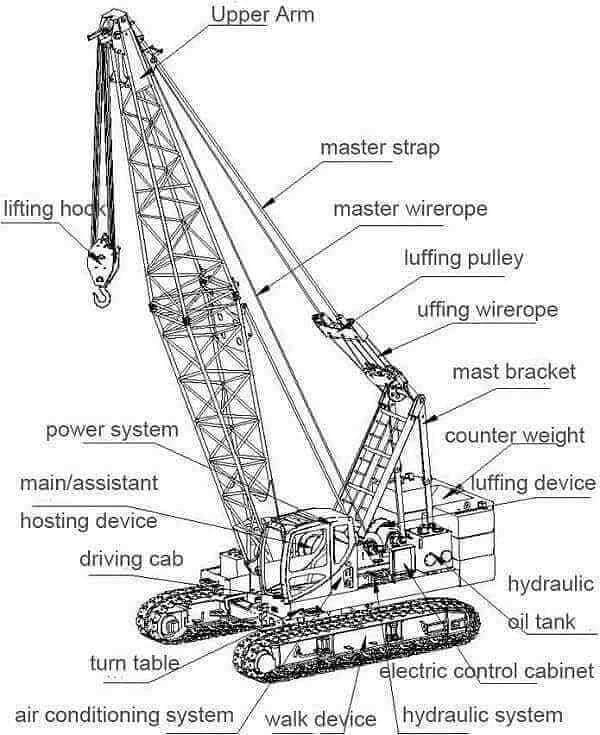 Upper Arm

master strap

lifting hook

master wirerope

luffing pulley

uffing wirerope

mast bracket

power system

counter weight

main/assistant

luffing device

hosting device

driving cab

hydraulic

oil tank

turn table

electric control cabinet

air conditioning system

walk device

hydraulic system