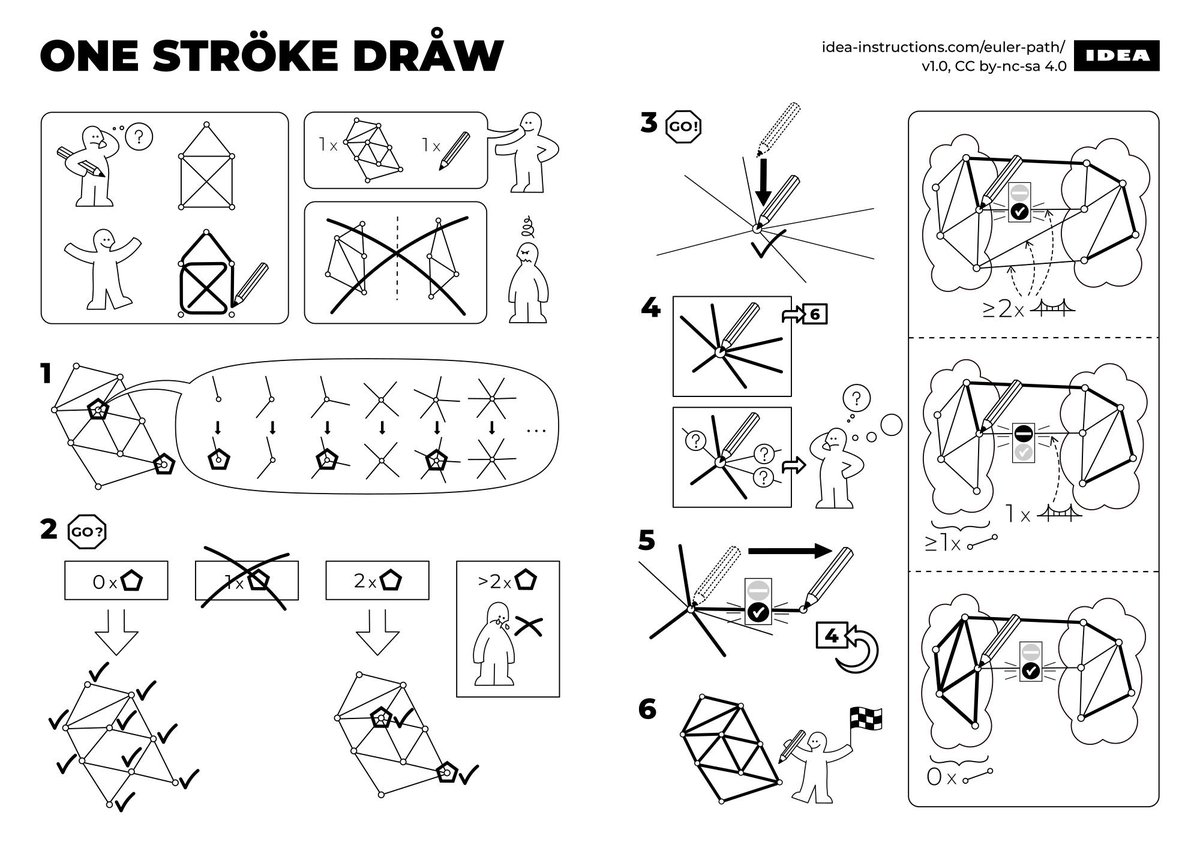 ONE STRÖKE DRÅW

idea-instructions.com/euler-path/
v1.0, CC by-nc-sa 4.0

IDEA

?

1x 1x

1

...

2 GO?

0x

1x

2x

>2x

3 GO!

4

6

?

?

?

?

5

4

6

≥2x

1x

≥1x

0x