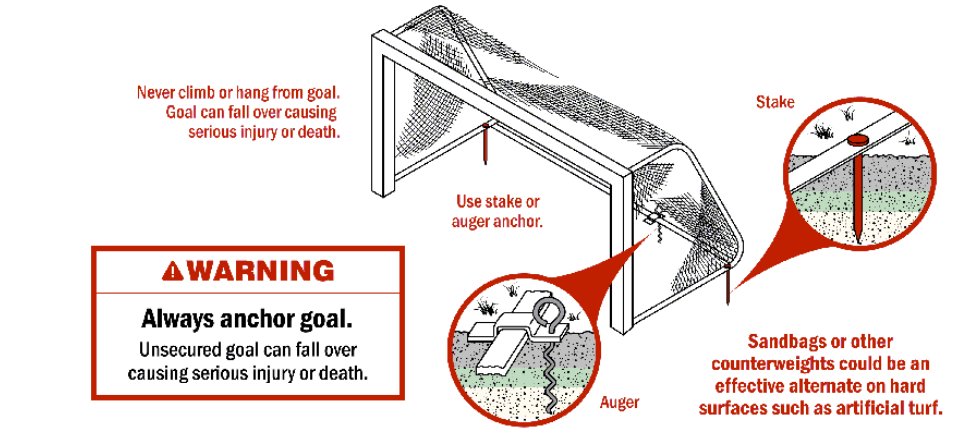 Never climb or hang from goal. Goal can fall over causing serious injury or death.

Stake

Use stake or auger anchor.

WARNING

Always anchor goal.

Unsecured goal can fall over causing serious injury or death.

Auger

Sandbags or other counterweights could be an effective alternate on hard surfaces such as artificial turf.