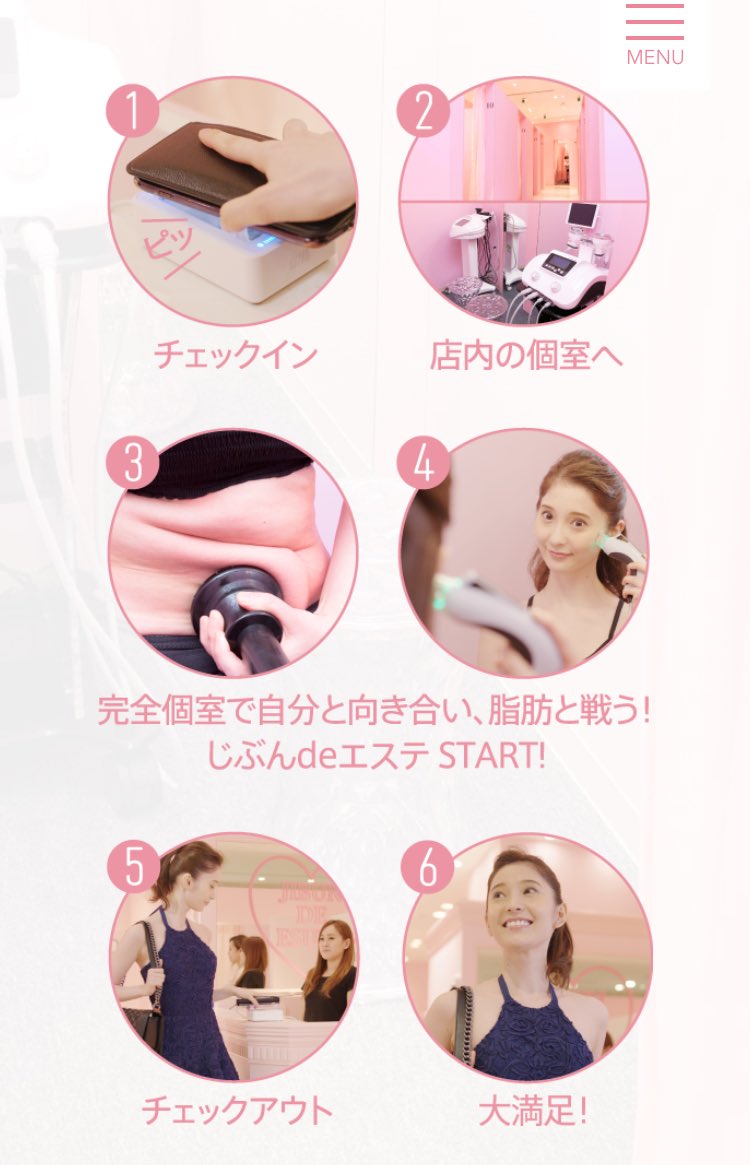 MENU

1
ピッ
チェックイン

2
店内の個室へ

3

4

完全個室で自分と向き合い、脂肪と戦う!
じぶんdeエステ START!

5
チェックアウト

6
大満足!