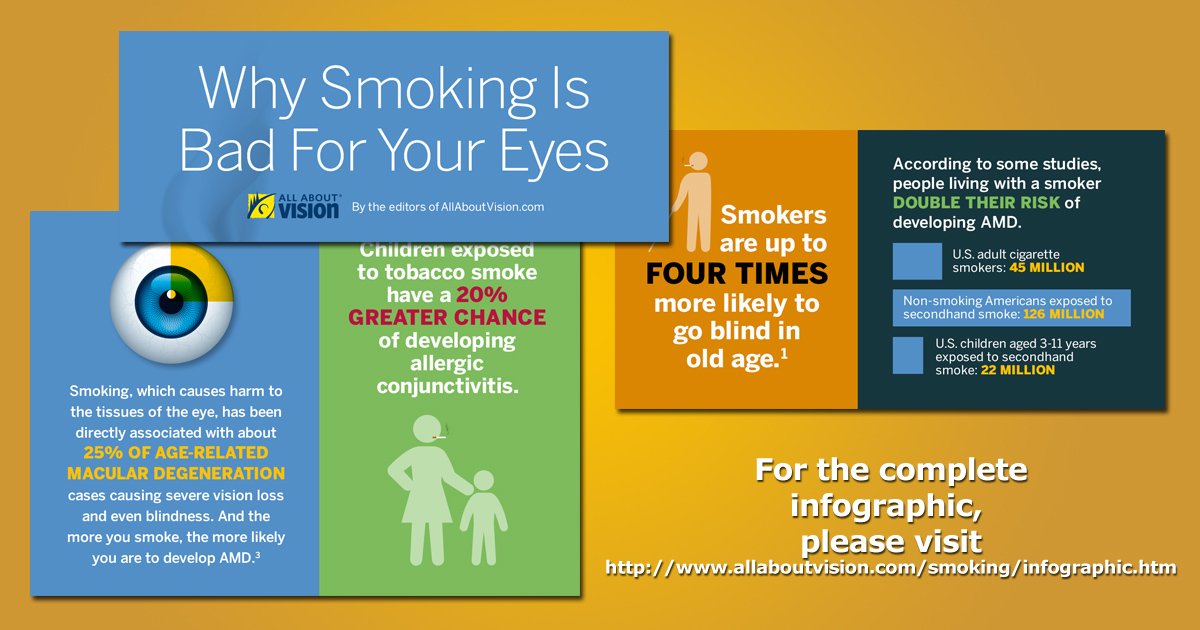 Why Smoking Is Bad For Your Eyes

ALL ABOUT VISION By the editors of AllAboutVision.com

Smoking, which causes harm to the tissues of the eye, has been directly associated with about 25% OF AGE-RELATED MACULAR DEGENERATION cases causing severe vision loss and even blindness. And the more you smoke, the more likely you are to develop AMD.$^3$

Children exposed to tobacco smoke have a 20% GREATER CHANCE of developing allergic conjunctivitis.

Smokers are up to FOUR TIMES more likely to go blind in old age.$^1$

According to some studies, people living with a smoker DOUBLE THEIR RISK of developing AMD.

U.S. adult cigarette smokers: 45 MILLION

Non-smoking Americans exposed to secondhand smoke: 126 MILLION

U.S. children aged 3-11 years exposed to secondhand smoke: 22 MILLION

For the complete infographic, please visit
http://www.allaboutvision.com/smoking/infographic.htm