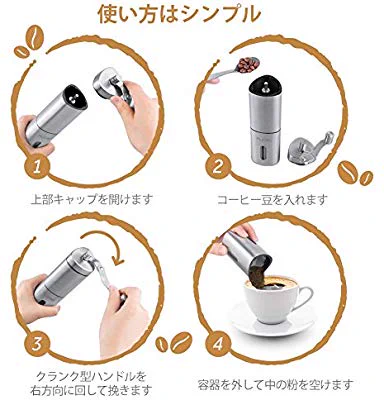 使い方はシンプル

1

上部キャップを開けます

2

コーヒー豆を入れます

3

クランク型ハンドルを右方向に回して挽きます

4

容器を外して中の粉を空けます