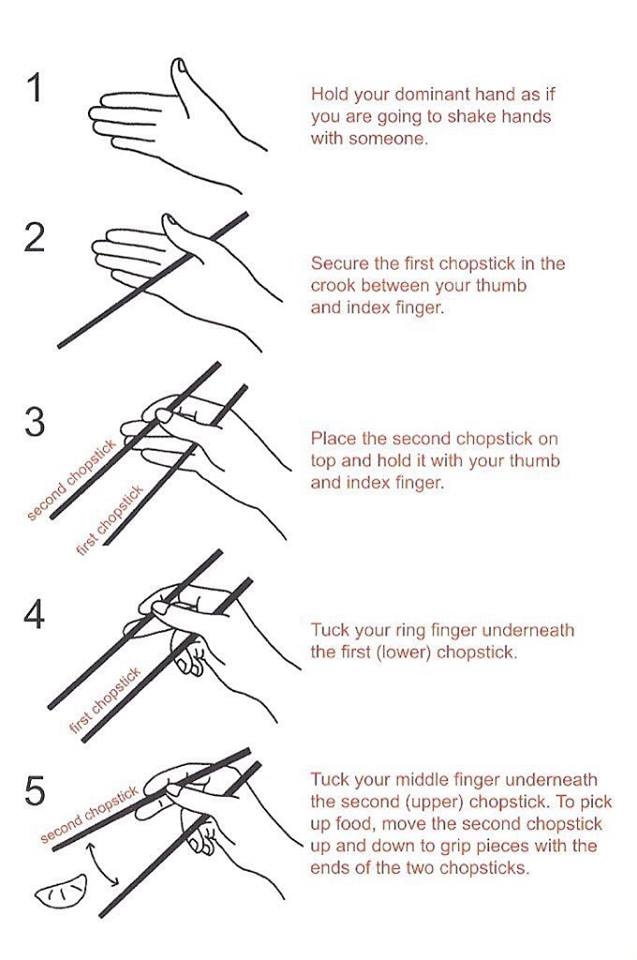 1

Hold your dominant hand as if you are going to shake hands with someone.

2

Secure the first chopstick in the crook between your thumb and index finger.

3

second chopstick

first chopstick

Place the second chopstick on top and hold it with your thumb and index finger.

4

first chopstick

Tuck your ring finger underneath the first (lower) chopstick.

5

second chopstick

Tuck your middle finger underneath the second (upper) chopstick. To pick up food, move the second chopstick up and down to grip pieces with the ends of the two chopsticks.