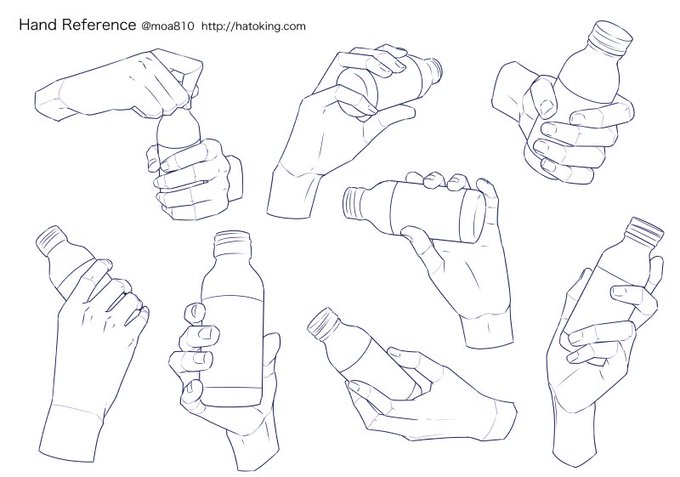 Hand Reference @moa810 http://hatoking.com