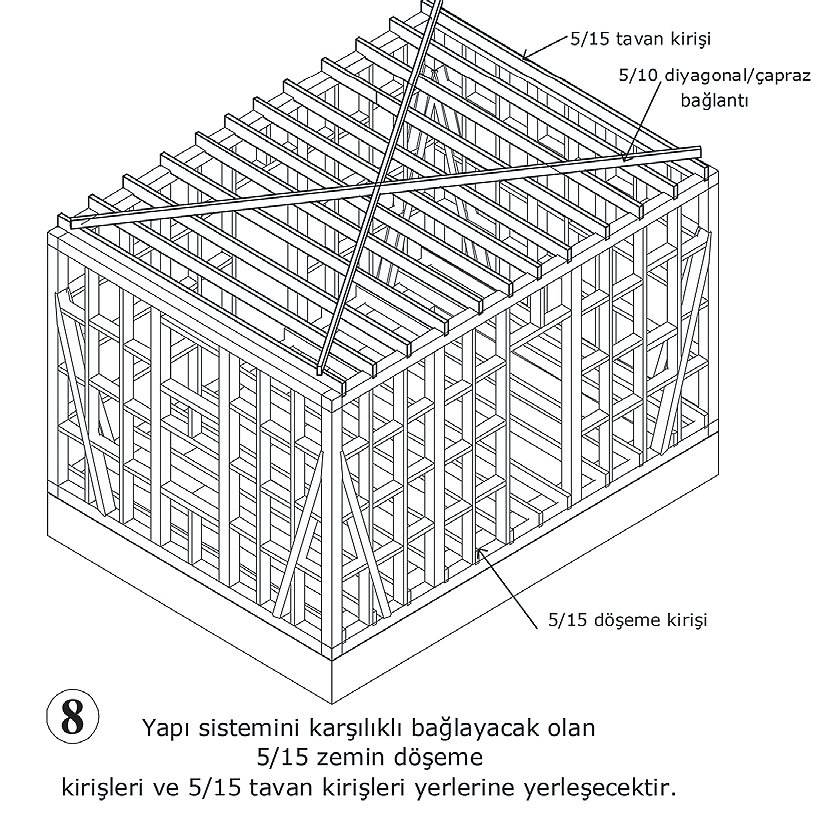 5/15 tavan kirişi

5/10 diyagonal/çapraz bağlantı

5/15 döşeme kirişi

8

Yapı sistemini karşılıklı bağlayacak olan 5/15 zemin döşeme kirişleri ve 5/15 tavan kirişleri yerlerine yerleşecektir.