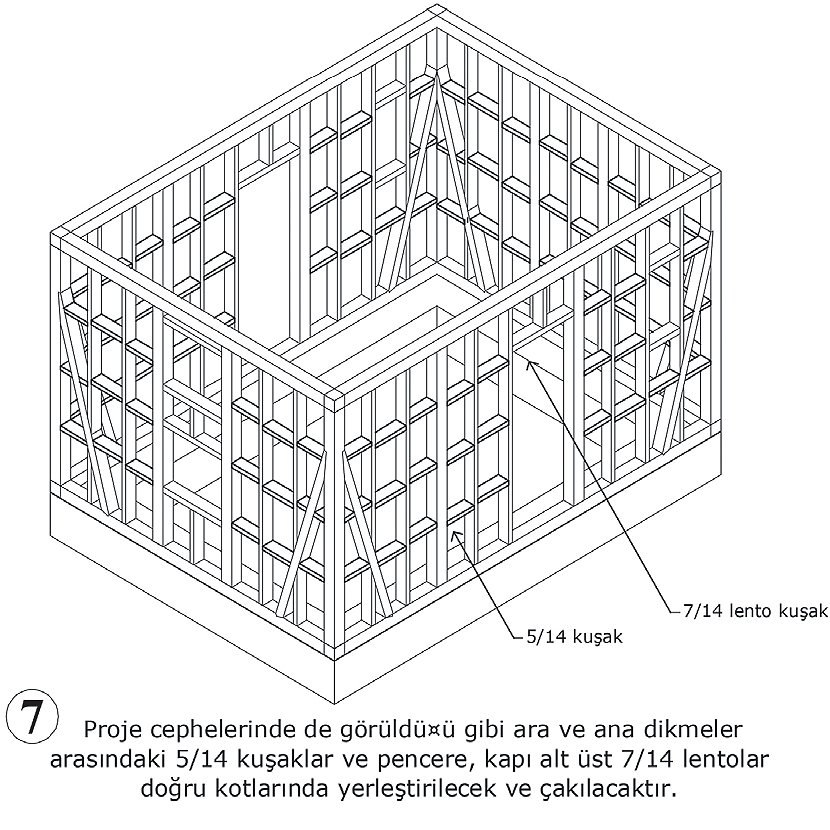 7/14 lento kuşak

5/14 kuşak

7

Proje cephelerinde de görüldü¤ü gibi ara ve ana dikmeler arasındaki 5/14 kuşaklar ve pencere, kapı alt üst 7/14 lentolar doğru kotlarında yerleştirilecek ve çakılacaktır.