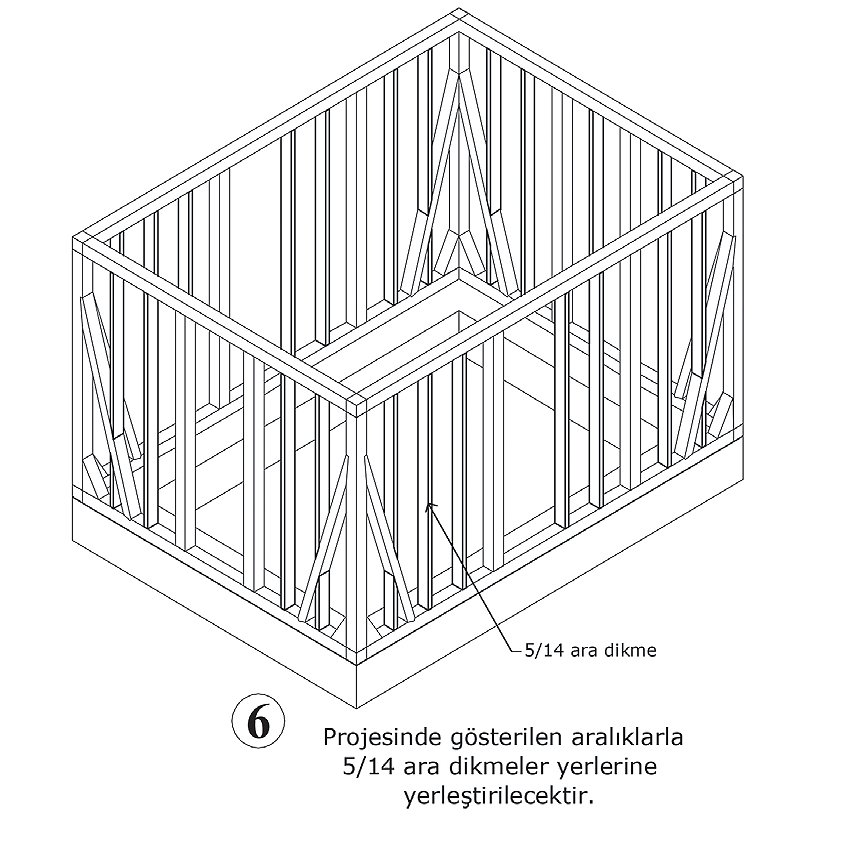 5/14 ara dikme

6

Projesinde gösterilen aralıklarla 5/14 ara dikmeler yerlerine yerleştirilecektir.