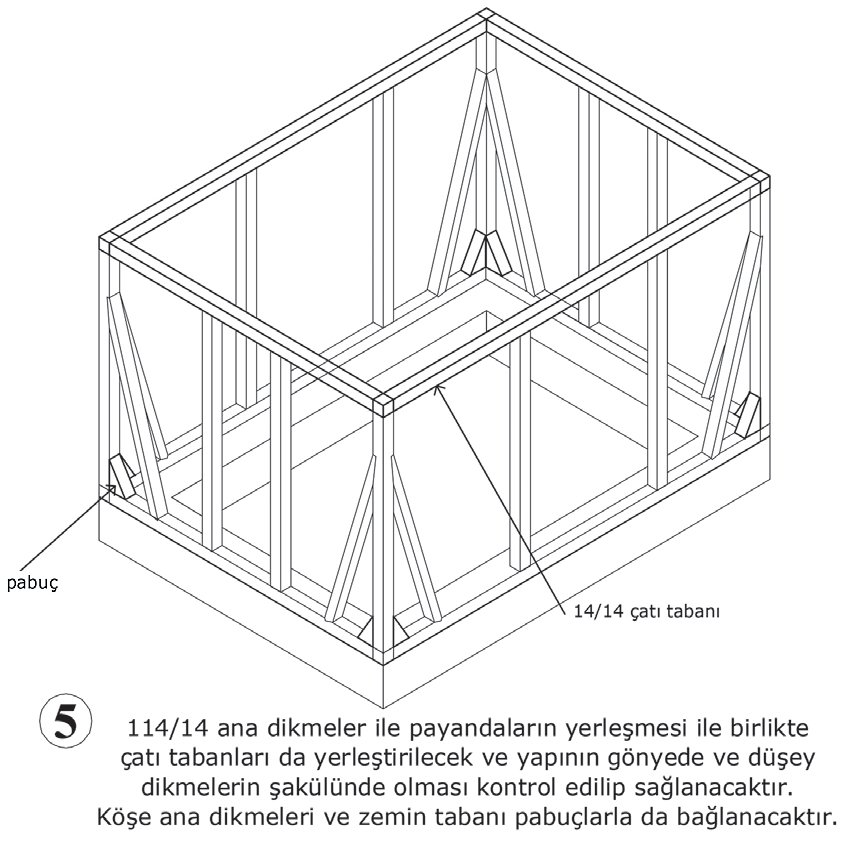 pabuç

14/14 çatı tabanı

5

114/14 ana dikmeler ile payandaların yerleşmesi ile birlikte çatı tabanları da yerleştirilecek ve yapının gönyede ve düşey dikmelerin şakülünde olması kontrol edilip sağlanacaktır. Köşe ana dikmeleri ve zemin tabanı pabuçlarla da bağlanacaktır.