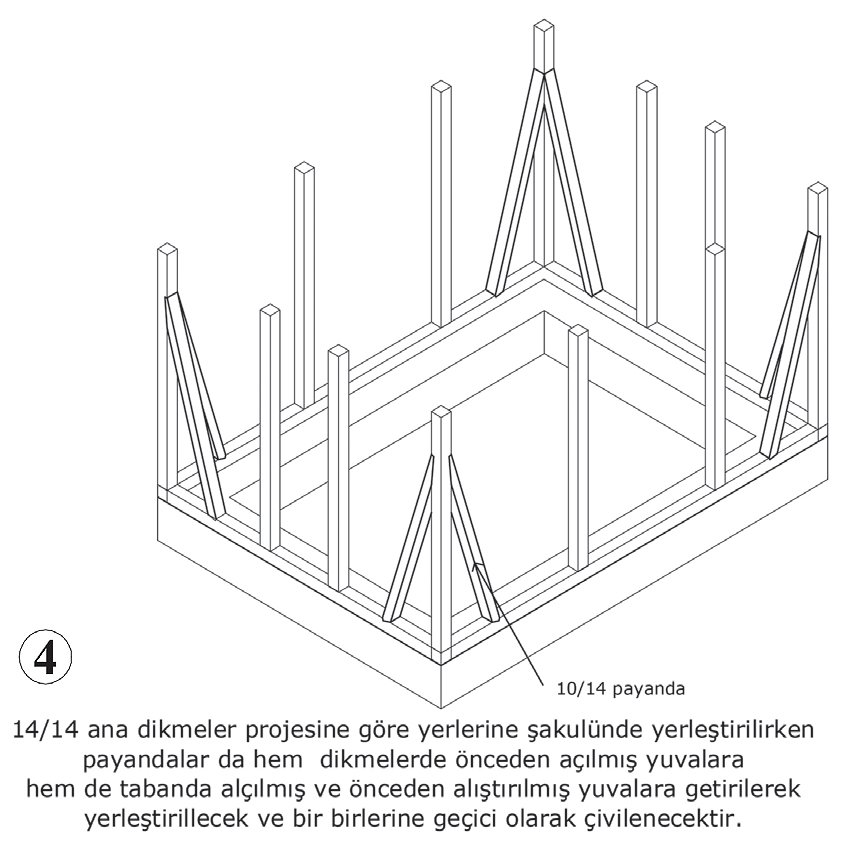 4

10/14 payanda

14/14 ana dikmeler projesine göre yerlerine şakulünde yerleştirilirken payandalar da hem dikmelerde önceden açılmış yuvalara hem de tabanda alçılmış ve önceden alıştırılmış yuvalara getirilerek yerleştirillecek ve bir birlerine geçici olarak çivilenecektir.