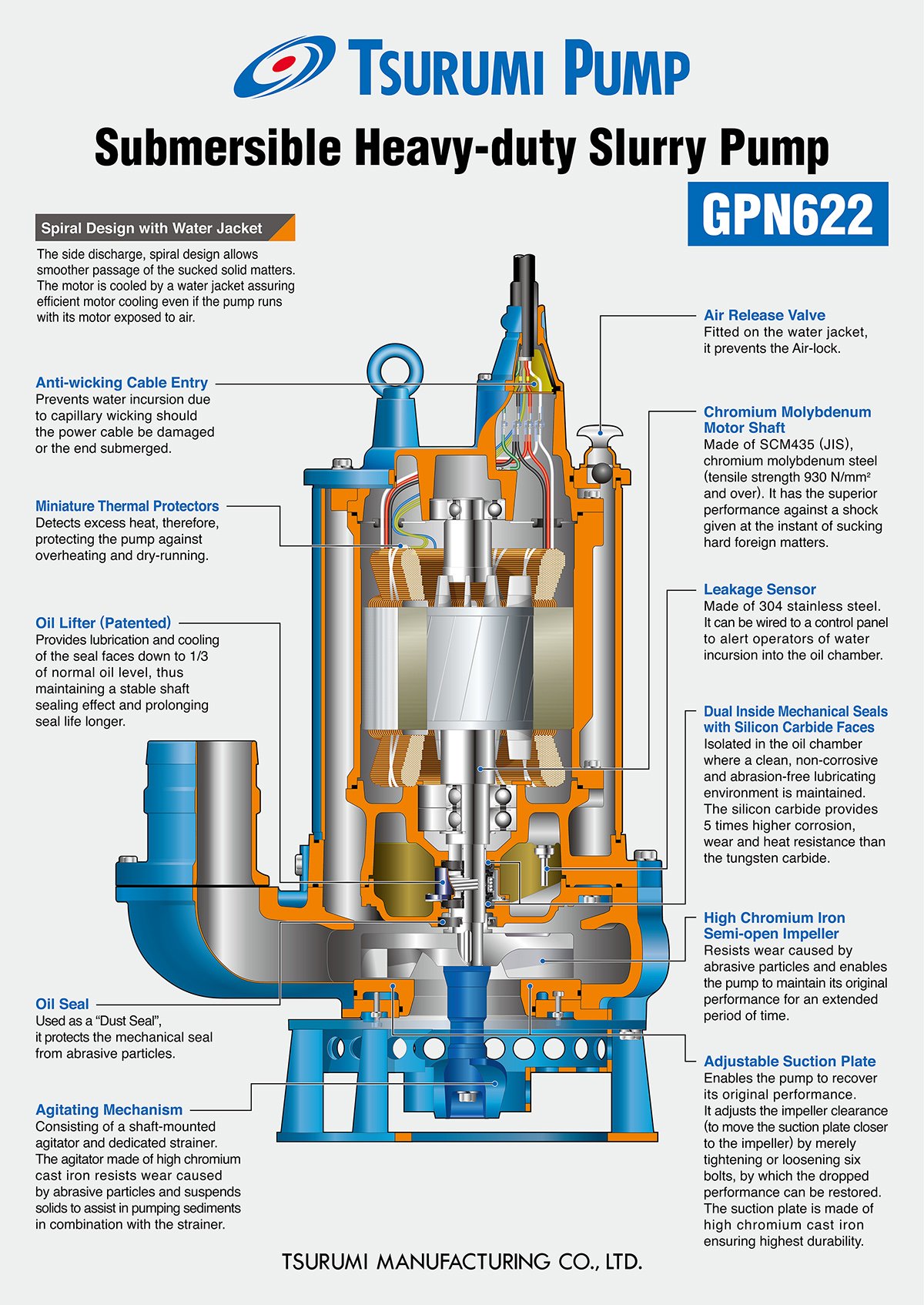 TSURUMI PUMP

Submersible Heavy-duty Slurry Pump

GPN622

Spiral Design with Water Jacket

The side discharge, spiral design allows smoother passage of the sucked solid matters. The motor is cooled by a water jacket assuring efficient motor cooling even if the pump runs with its motor exposed to air.

Anti-wicking Cable Entry
Prevents water incursion due to capillary wicking should the power cable be damaged or the end submerged.

Miniature Thermal Protectors
Detects excess heat, therefore, protecting the pump against overheating and dry-running.

Oil Lifter (Patented)
Provides lubrication and cooling of the seal faces down to 1/3 of normal oil level, thus maintaining a stable shaft sealing effect and prolonging seal life longer.

Oil Seal
Used as a “Dust Seal”, it protects the mechanical seal from abrasive particles.

Agitating Mechanism
Consisting of a shaft-mounted agitator and dedicated strainer. The agitator made of high chromium cast iron resists wear caused by abrasive particles and suspends solids to assist in pumping sediments in combination with the strainer.

Air Release Valve
Fitted on the water jacket, it prevents the Air-lock.

Chromium Molybdenum Motor Shaft
Made of SCM435 (JIS), chromium molybdenum steel (tensile strength 930 N/mm² and over). It has the superior performance against a shock given at the instant of sucking hard foreign matters.

Leakage Sensor
Made of 304 stainless steel. It can be wired to a control panel to alert operators of water incursion into the oil chamber.

Dual Inside Mechanical Seals with Silicon Carbide Faces
Isolated in the oil chamber where a clean, non-corrosive and abrasion-free lubricating environment is maintained. The silicon carbide provides 5 times higher corrosion, wear and heat resistance than the tungsten carbide.

High Chromium Iron Semi-open Impeller
Resists wear caused by abrasive particles and enables the pump to maintain its original performance for an extended period of time.

Adjustable Suction Plate
Enables the pump to recover its original performance. It adjusts the impeller clearance (to move the suction plate closer to the impeller) by merely tightening or loosening six bolts, by which the dropped performance can be restored. The suction plate is made of high chromium cast iron ensuring highest durability.

TSURUMI MANUFACTURING CO., LTD.