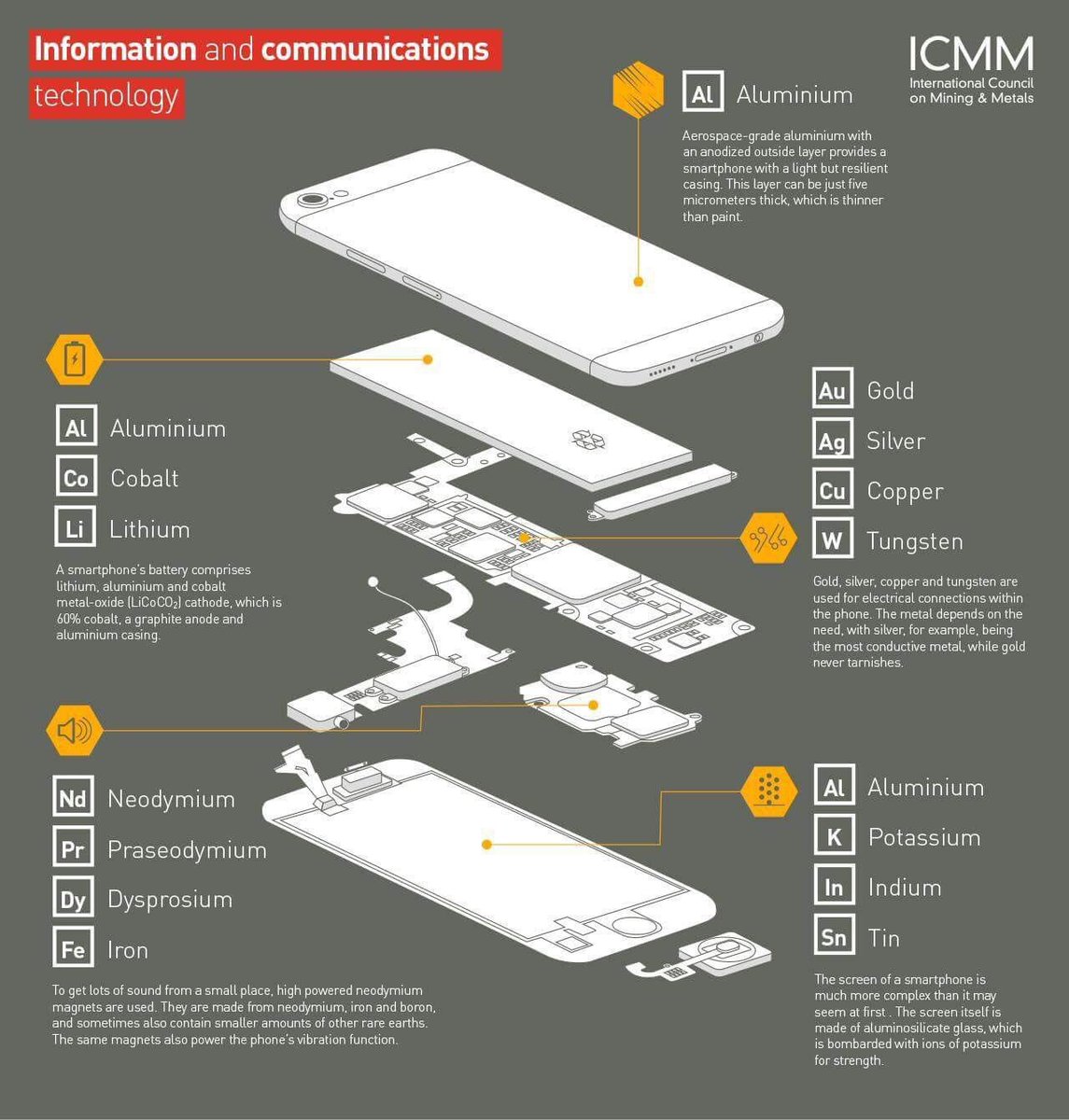 Information and communications technology

ICMM
International Council on Mining & Metals

Al Aluminium

Aerospace-grade aluminium with an anodized outside layer provides a smartphone with a light but resilient casing. This layer can be just five micrometers thick, which is thinner than paint.

Al Aluminium
Co Cobalt
Li Lithium

A smartphone's battery comprises lithium, aluminium and cobalt metal-oxide ($LiCoCO_2$) cathode, which is 60% cobalt, a graphite anode and aluminium casing.

Au Gold
Ag Silver
Cu Copper
W Tungsten

Gold, silver, copper and tungsten are used for electrical connections within the phone. The metal depends on the need, with silver, for example, being the most conductive metal, while gold never tarnishes.

Nd Neodymium
Pr Praseodymium
Dy Dysprosium
Fe Iron

To get lots of sound from a small place, high powered neodymium magnets are used. They are made from neodymium, iron and boron, and sometimes also contain smaller amounts of other rare earths. The same magnets also power the phone's vibration function.

Al Aluminium
K Potassium
In Indium
Sn Tin

The screen of a smartphone is much more complex than it may seem at first . The screen itself is made of aluminosilicate glass, which is bombarded with ions of potassium for strength.