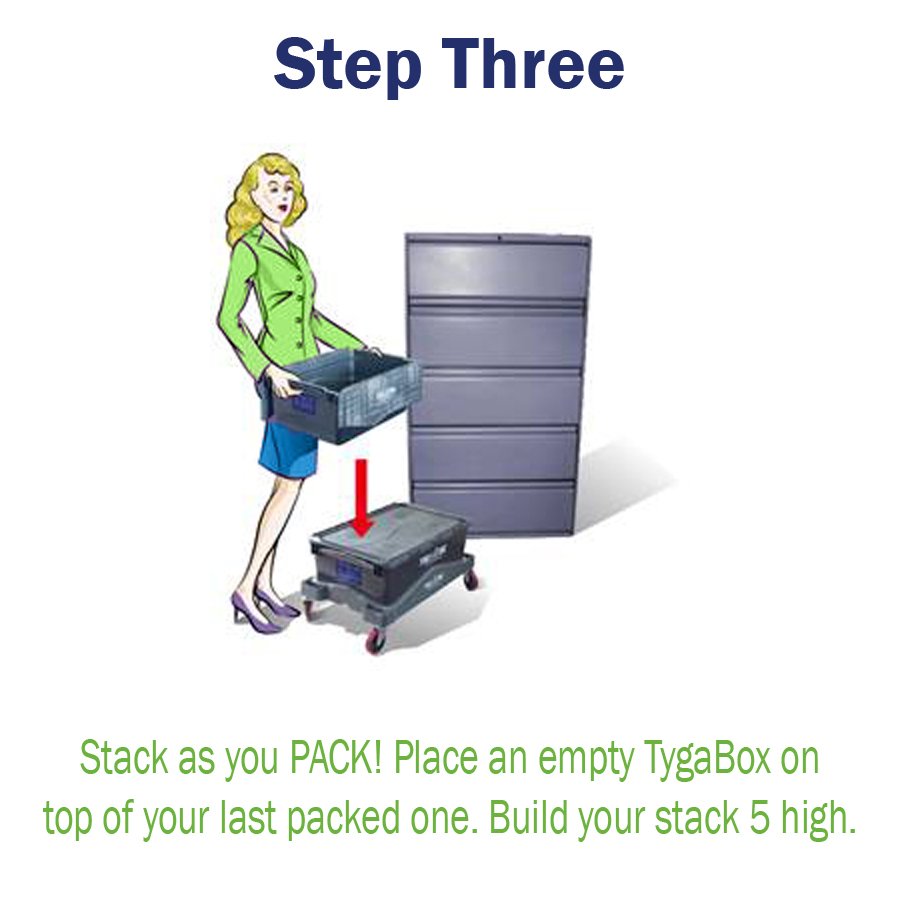 Step Three

Stack as you PACK! Place an empty TygaBox on top of your last packed one. Build your stack 5 high.