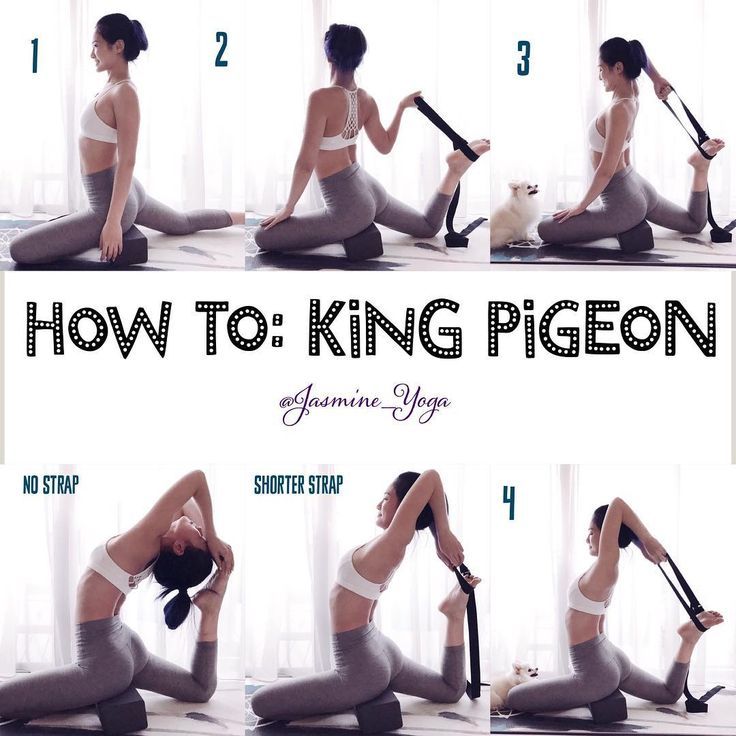 1

2

3

HOW TO: KiNG PiGEON

@Jasmine_Yoga

NO STRAP

SHORTER STRAP

4