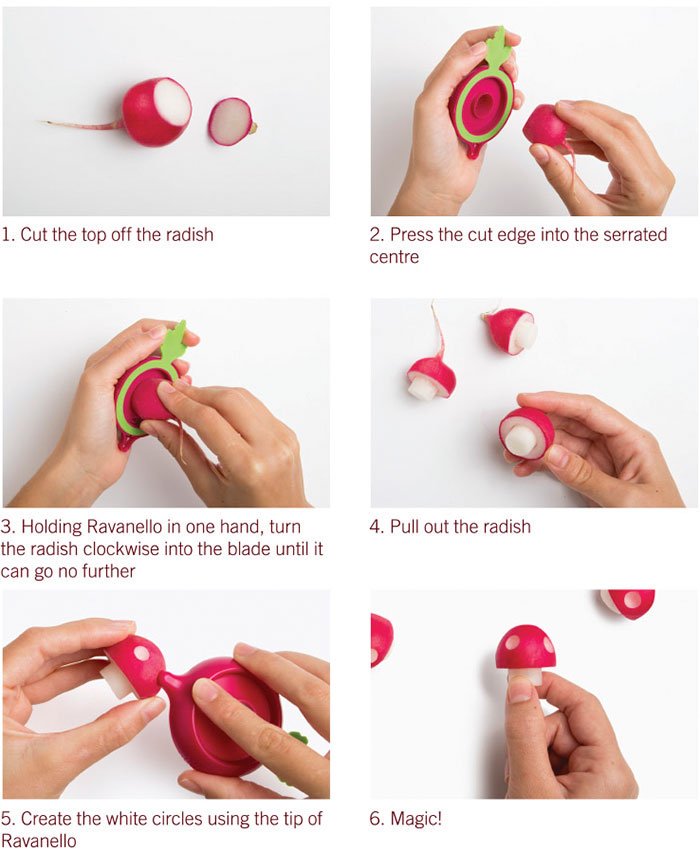 1. Cut the top off the radish

2. Press the cut edge into the serrated centre

3. Holding Ravanello in one hand, turn the radish clockwise into the blade until it can go no further

4. Pull out the radish

5. Create the white circles using the tip of Ravanello

6. Magic!