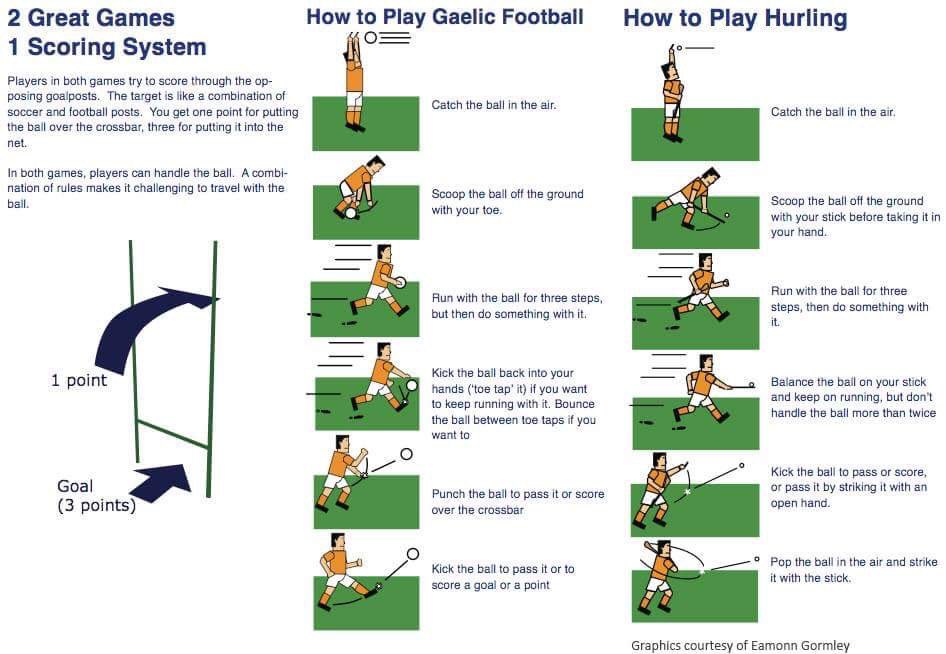 2 Great Games
1 Scoring System

Players in both games try to score through the opposing goalposts. The target is like a combination of soccer and football posts. You get one point for putting the ball over the crossbar, three for putting it into the net.

In both games, players can handle the ball. A combination of rules makes it challenging to travel with the ball.

1 point

Goal
(3 points)

How to Play Gaelic Football

Catch the ball in the air.

Scoop the ball off the ground with your toe.

Run with the ball for three steps, but then do something with it.

Kick the ball back into your hands ('toe tap' it) if you want to keep running with it. Bounce the ball between toe taps if you want to

Punch the ball to pass it or score over the crossbar

Kick the ball to pass it or to score a goal or a point

How to Play Hurling

Catch the ball in the air.

Scoop the ball off the ground with your stick before taking it in your hand.

Run with the ball for three steps, then do something with it.

Balance the ball on your stick and keep on running, but don't handle the ball more than twice

Kick the ball to pass or score, or pass it by striking it with an open hand.

Pop the ball in the air and strike it with the stick.

Graphics courtesy of Eamonn Gormley