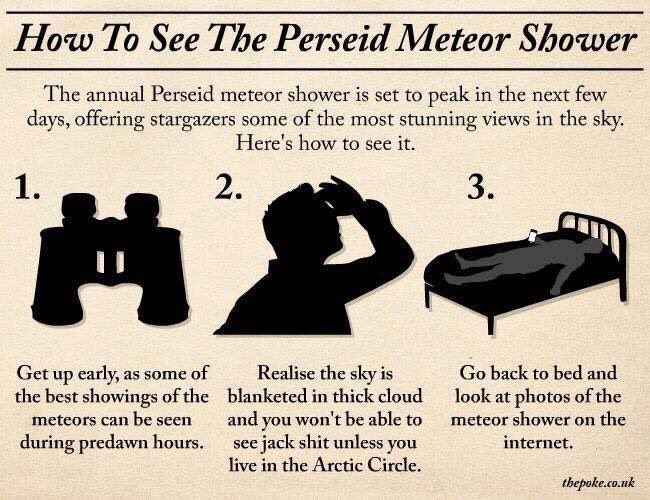 How To See The Perseid Meteor Shower

The annual Perseid meteor shower is set to peak in the next few days, offering stargazers some of the most stunning views in the sky. Here's how to see it.

1.

Get up early, as some of the best showings of the meteors can be seen during predawn hours.

2.

Realise the sky is blanketed in thick cloud and you won't be able to see jack shit unless you live in the Arctic Circle.

3.

Go back to bed and look at photos of the meteor shower on the internet.

thepoke.co.uk