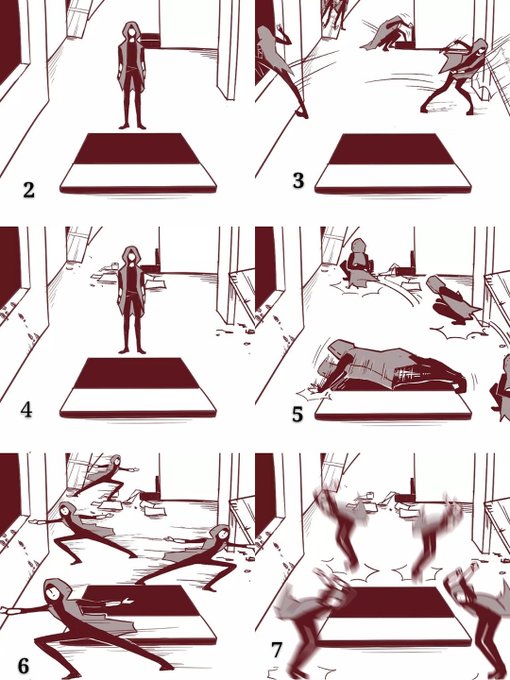 2

3

4

5

6

7