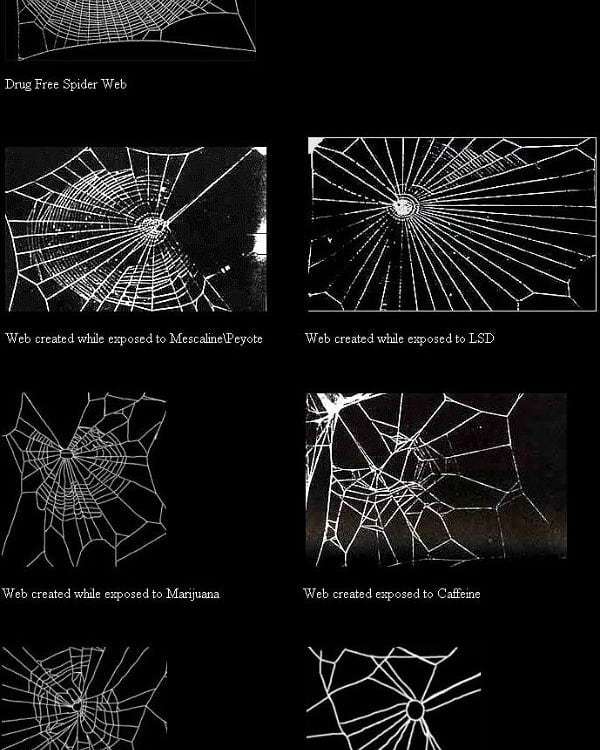 Drug Free Spider Web

Web created while exposed to Mescaline\Peyote

Web created while exposed to LSD

Web created while exposed to Marijuana

Web created exposed to Caffeine