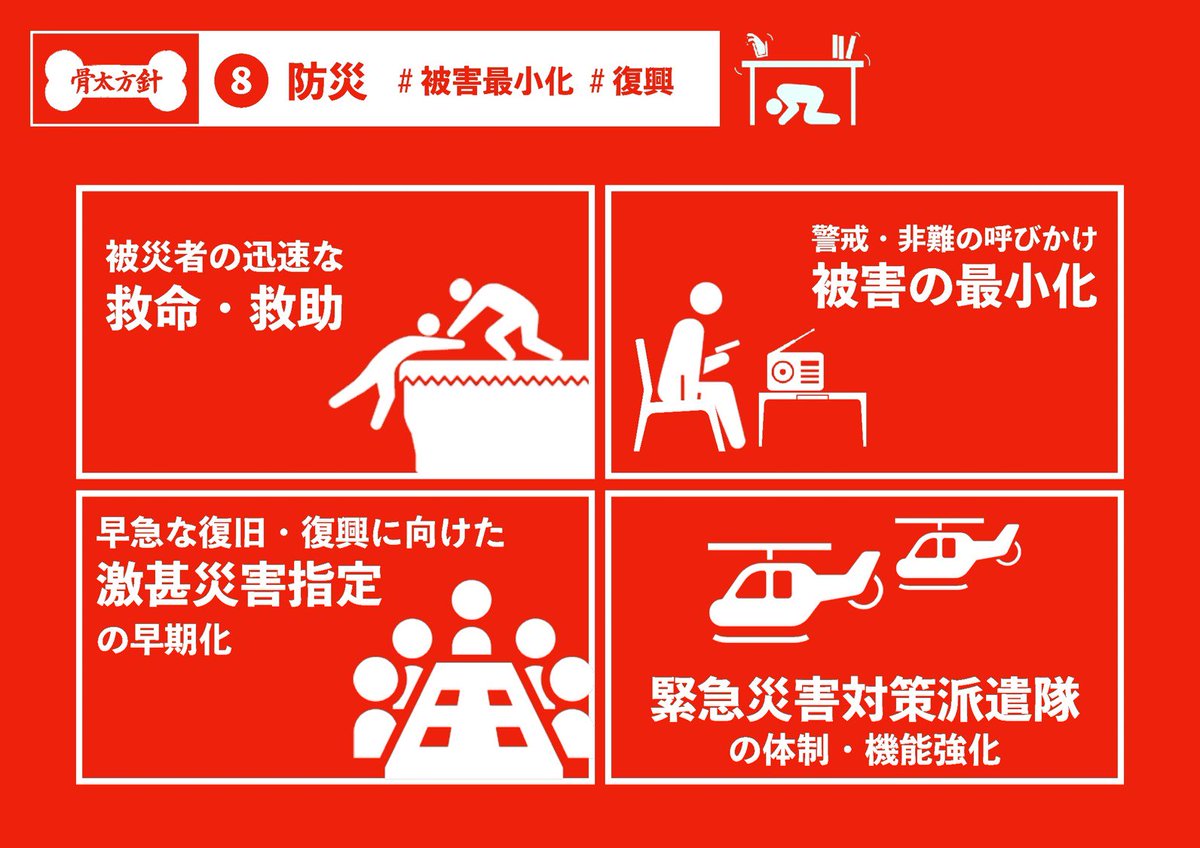 骨太方針 8 防災 #被害最小化 #復興

被災者の迅速な
救命・救助

警戒・非難の呼びかけ
被害の最小化

早急な復旧・復興に向けた
激甚災害指定
の早期化

緊急災害対策派遣隊
の体制・機能強化