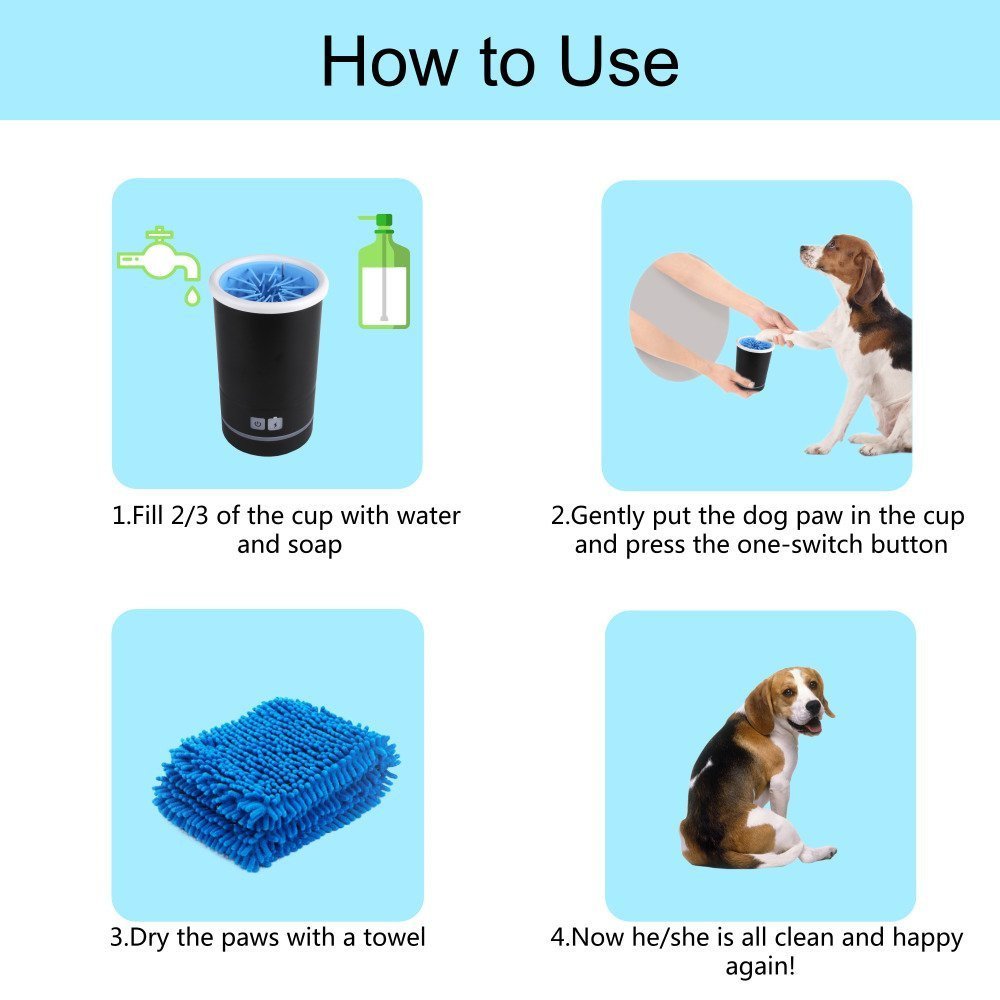 How to Use

1.Fill 2/3 of the cup with water and soap

2.Gently put the dog paw in the cup and press the one-switch button

3.Dry the paws with a towel

4.Now he/she is all clean and happy again!